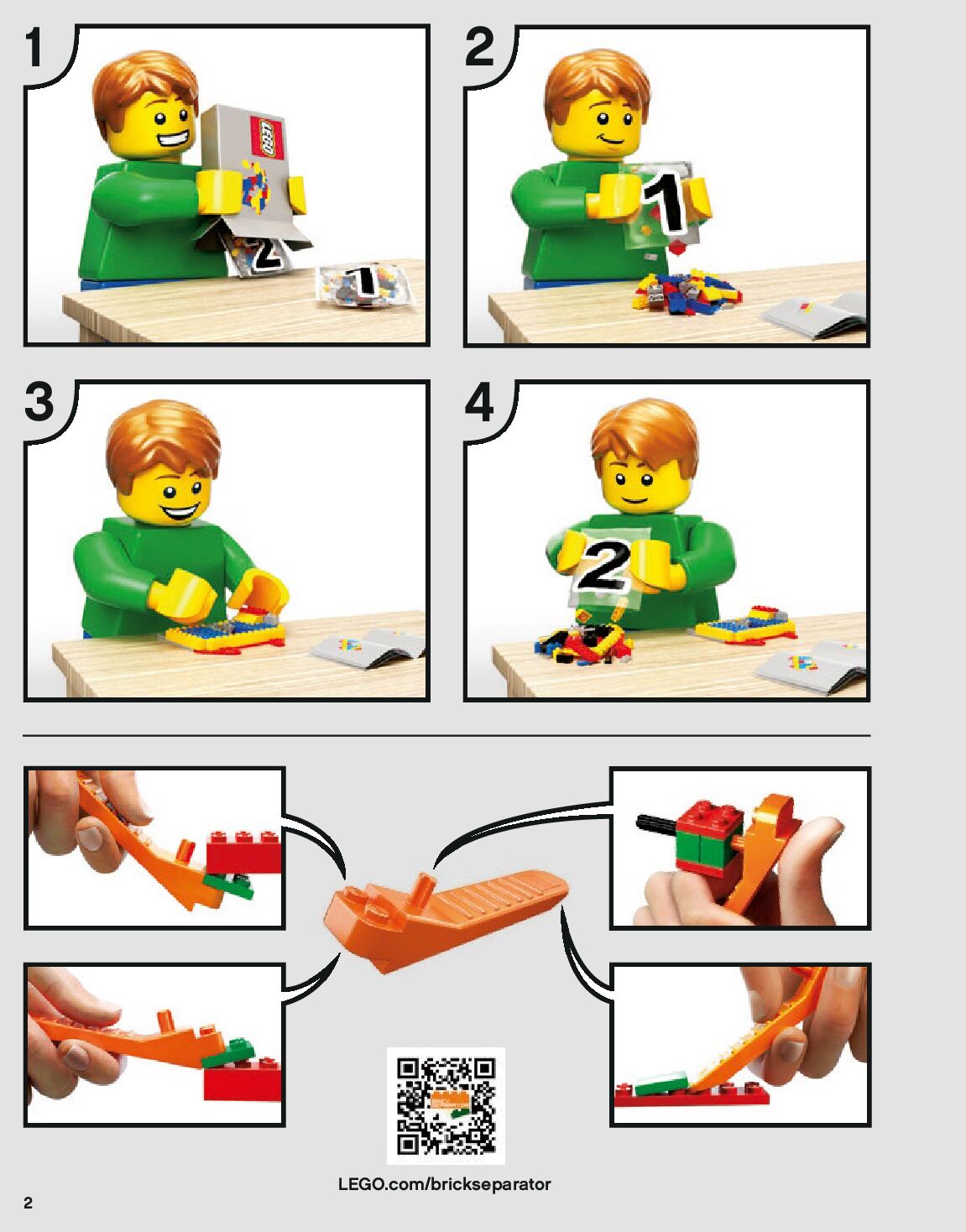 1

LEGO

2

1

2

1

3

4

2

LEGO.com/brickseparator

2