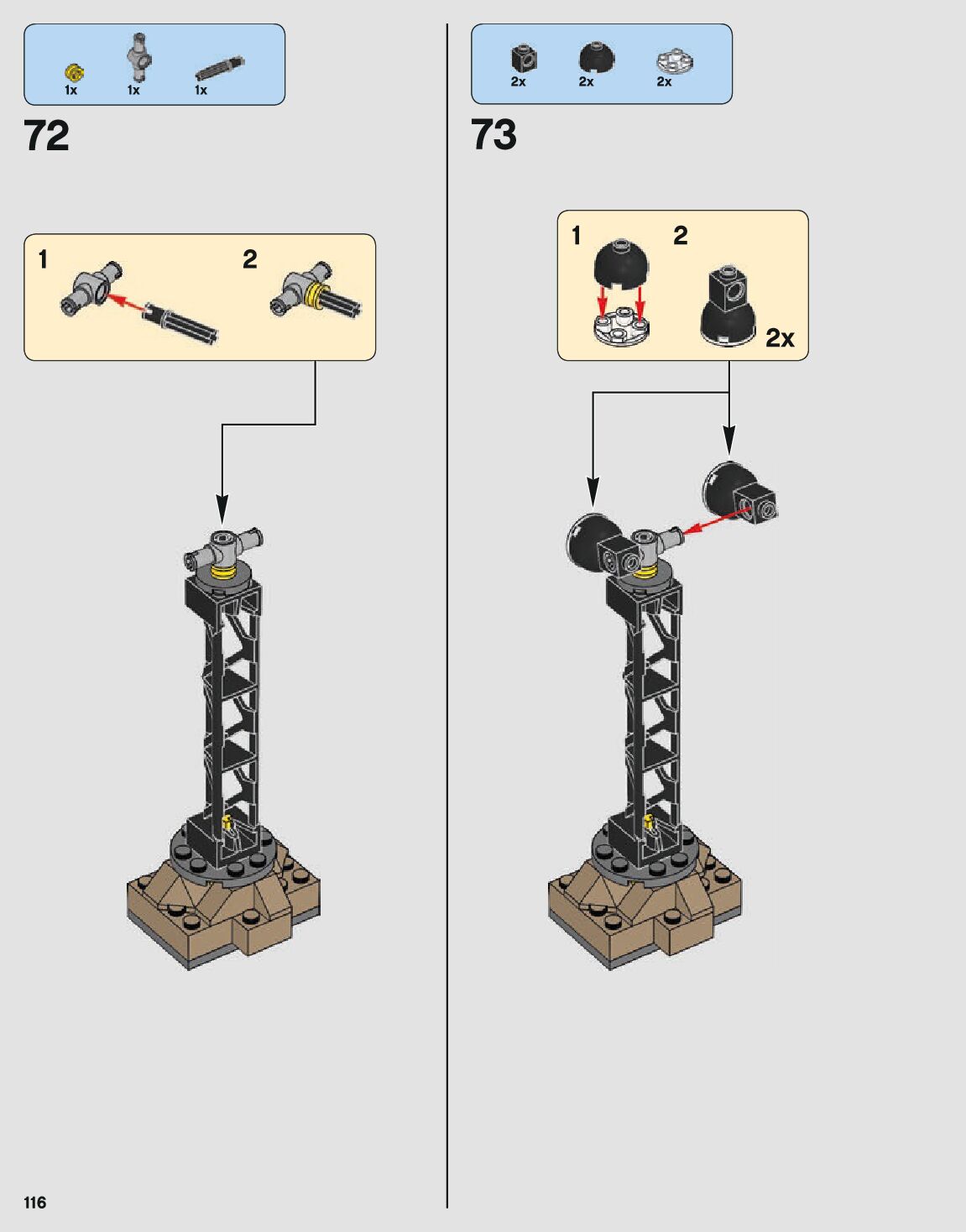 1x 1x 1x

72

1

2

2x 2x 2x

73

1

2

2x

116