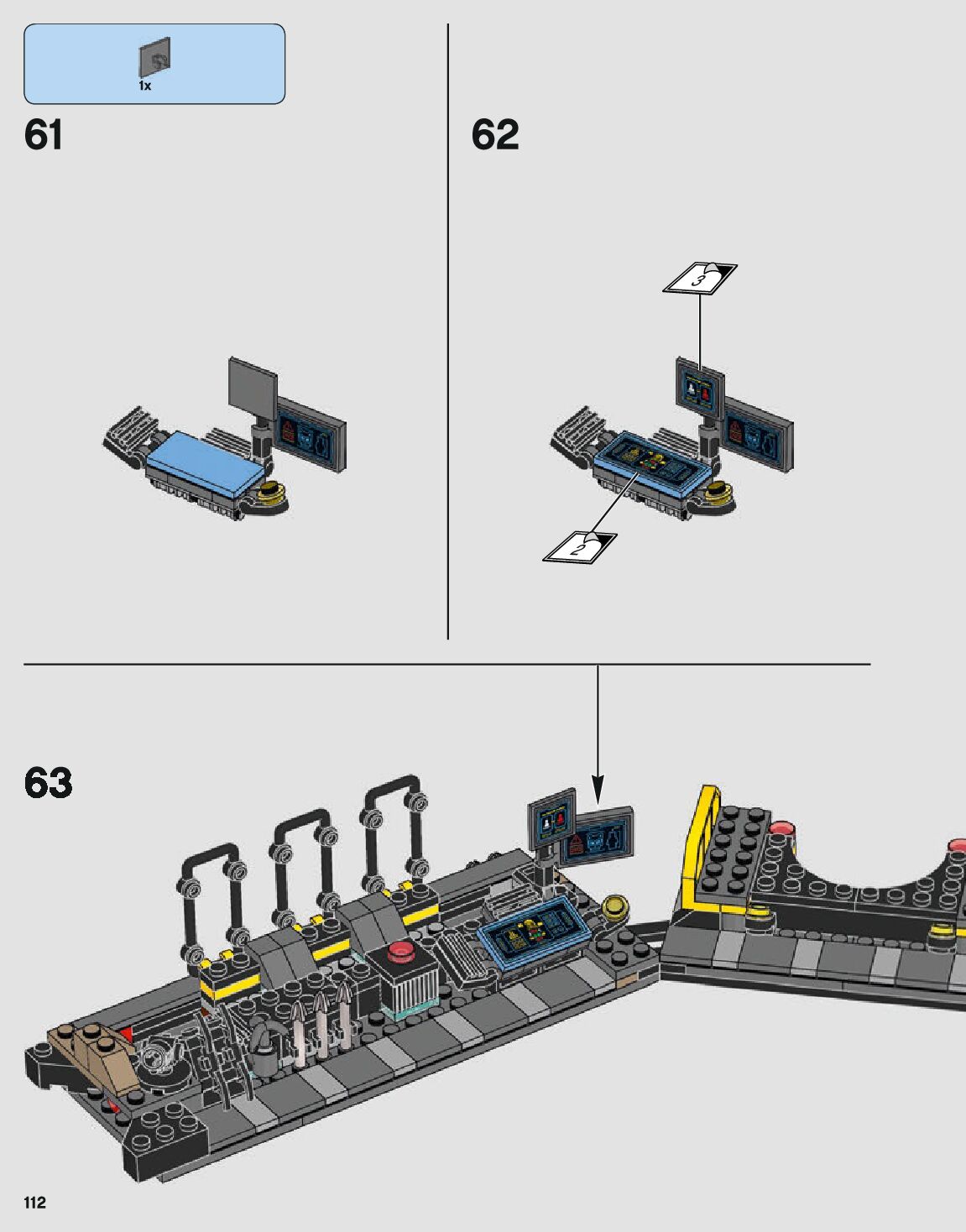 1x

61

62

3

2

63

112