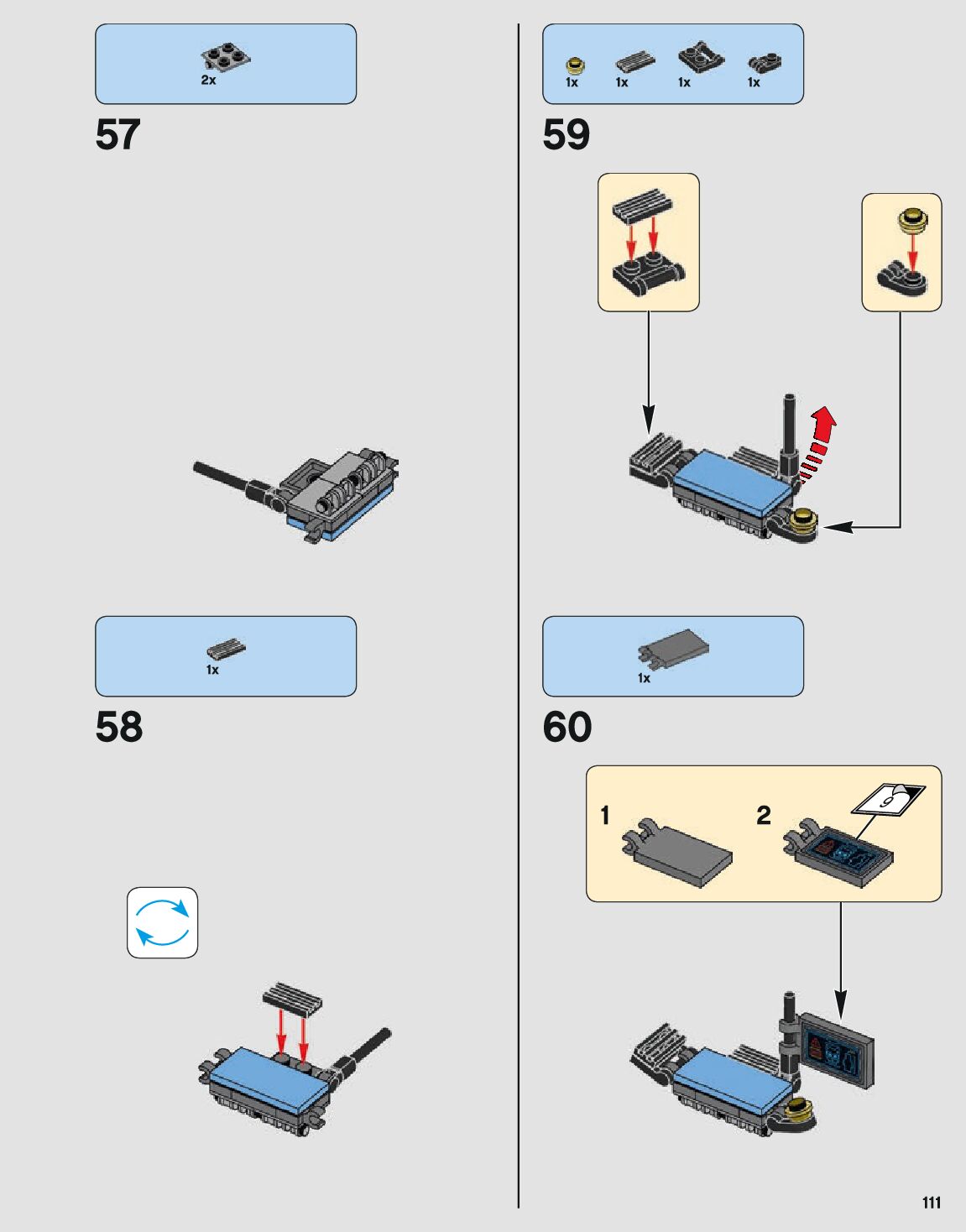 2x

57

1x

58

1x 1x 1x 1x

59

1x

60

1

2

9

111