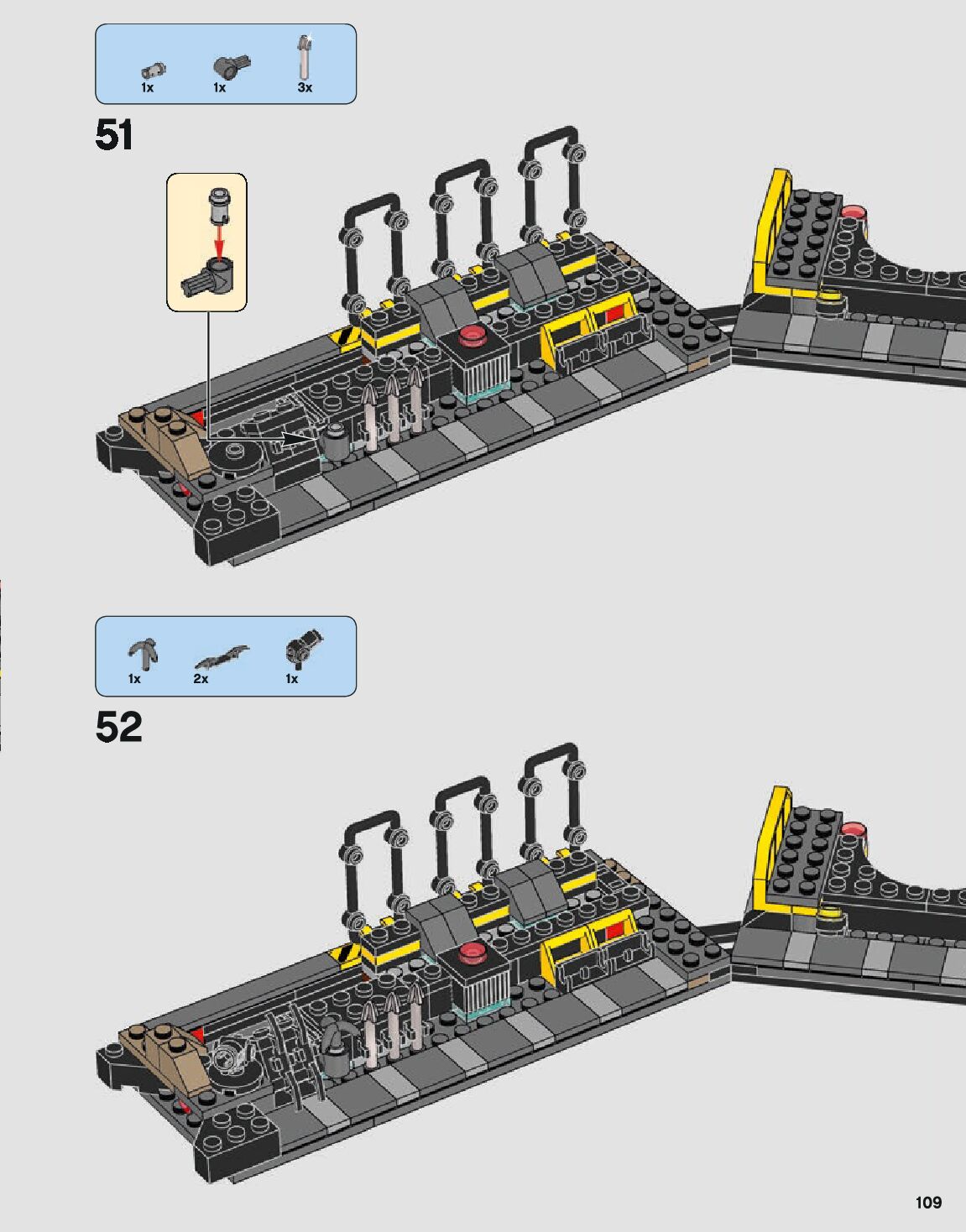 1x 1x 3x

51

1x 2x 1x

52

109