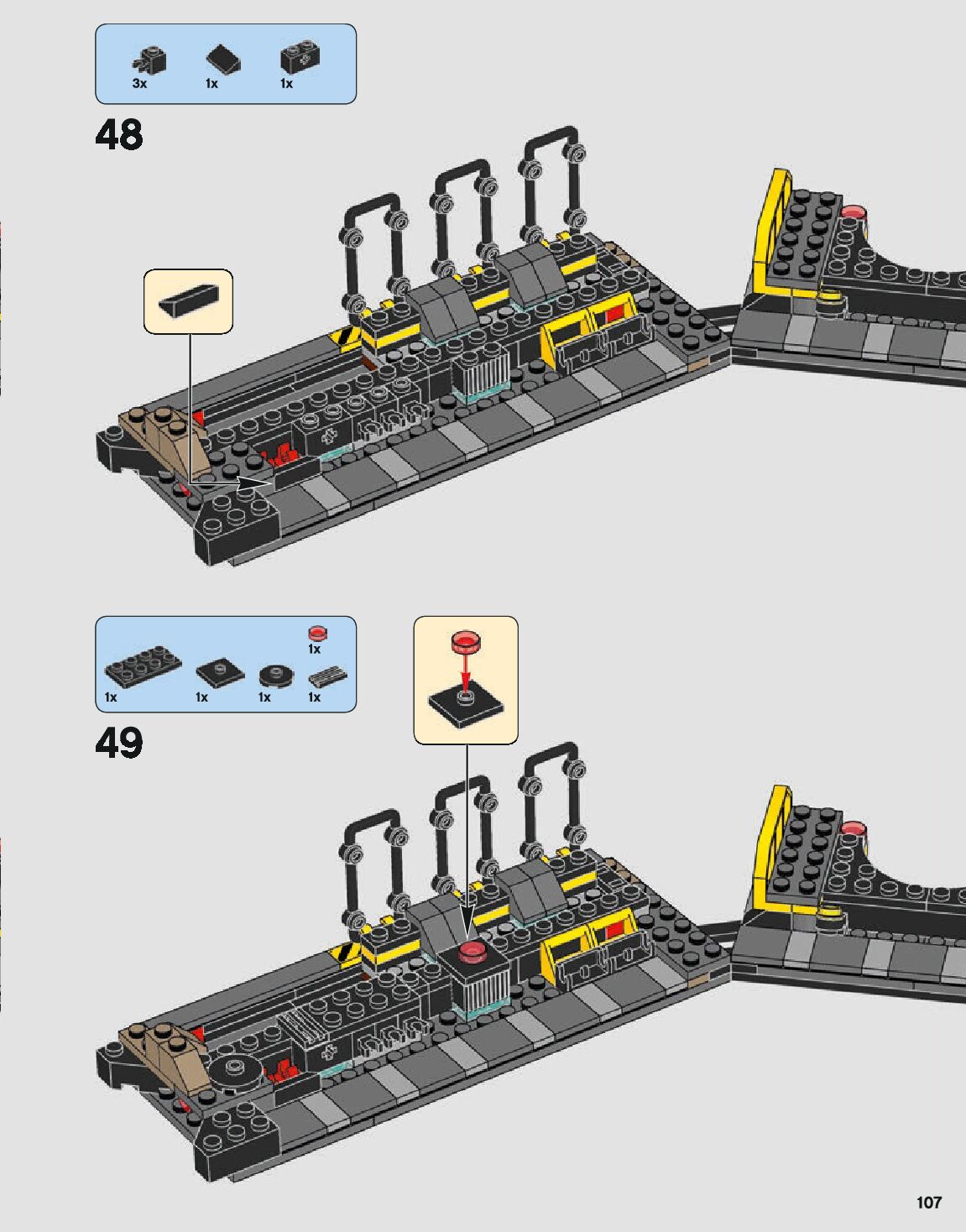 3x
1x
1x

48

1x
1x
1x
1x
1x

49

107