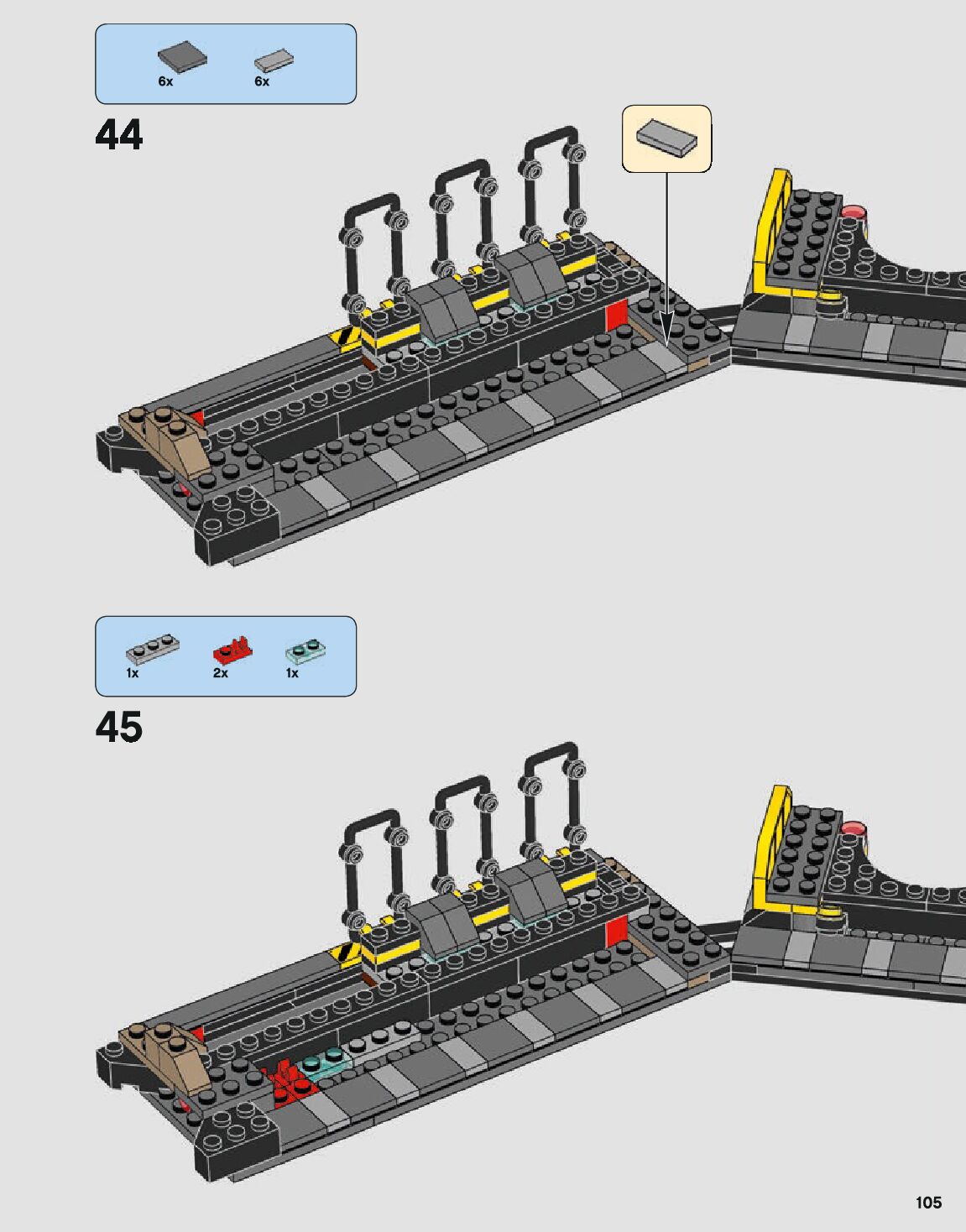 6x 6x

44

1x 2x 1x

45

105