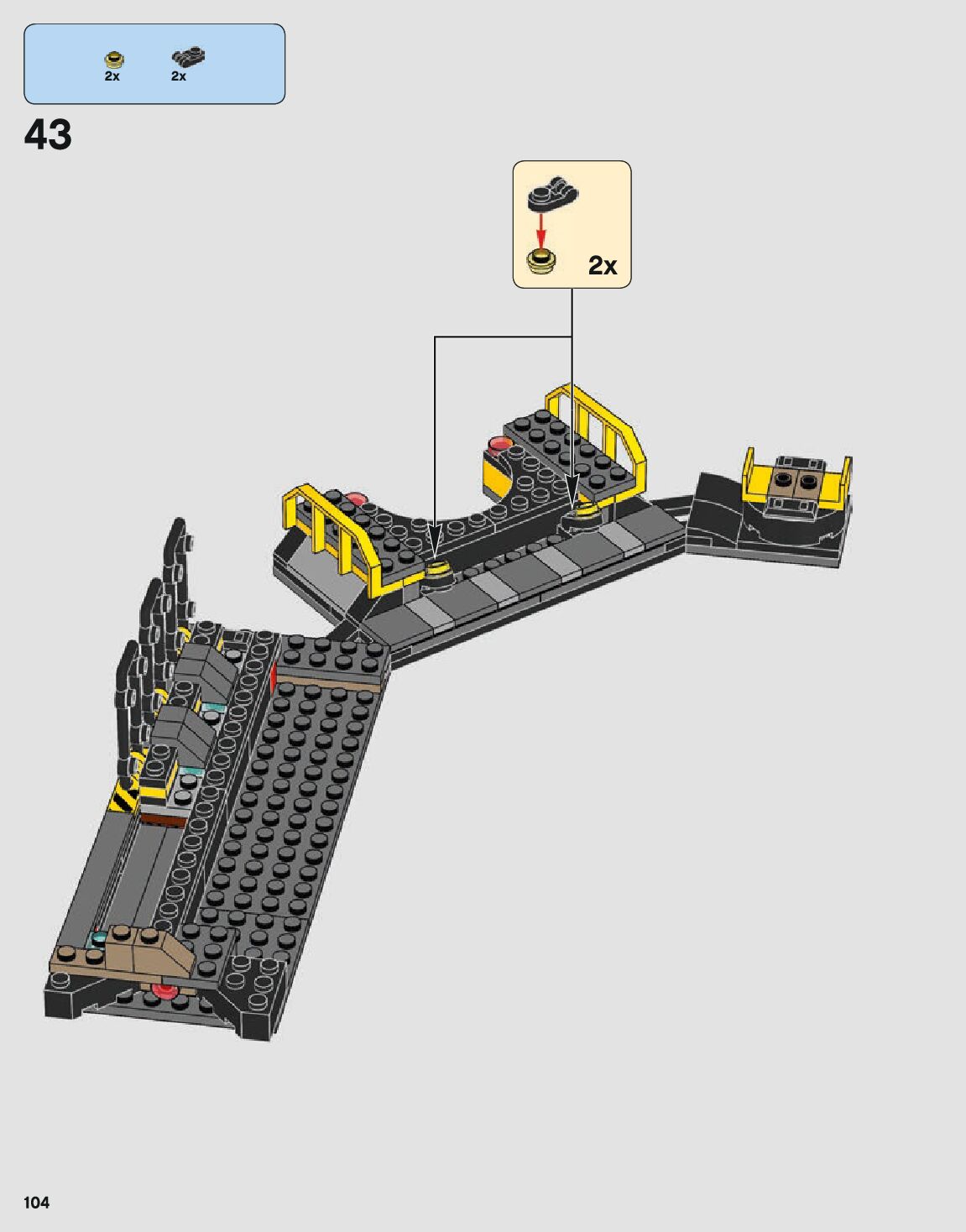 2x 2x

43

2x

104