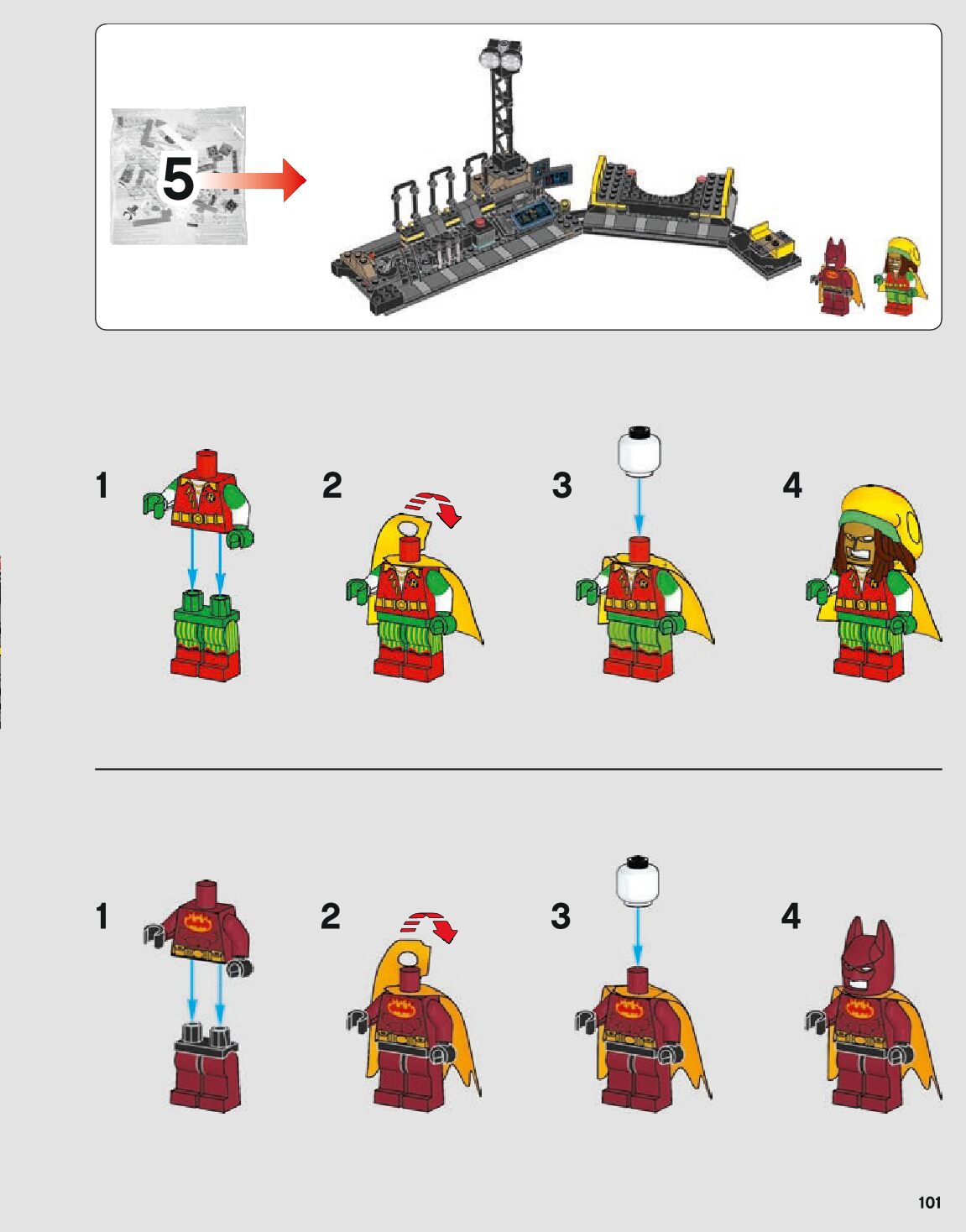 5

1

2

3

4

1

2

3

4

101