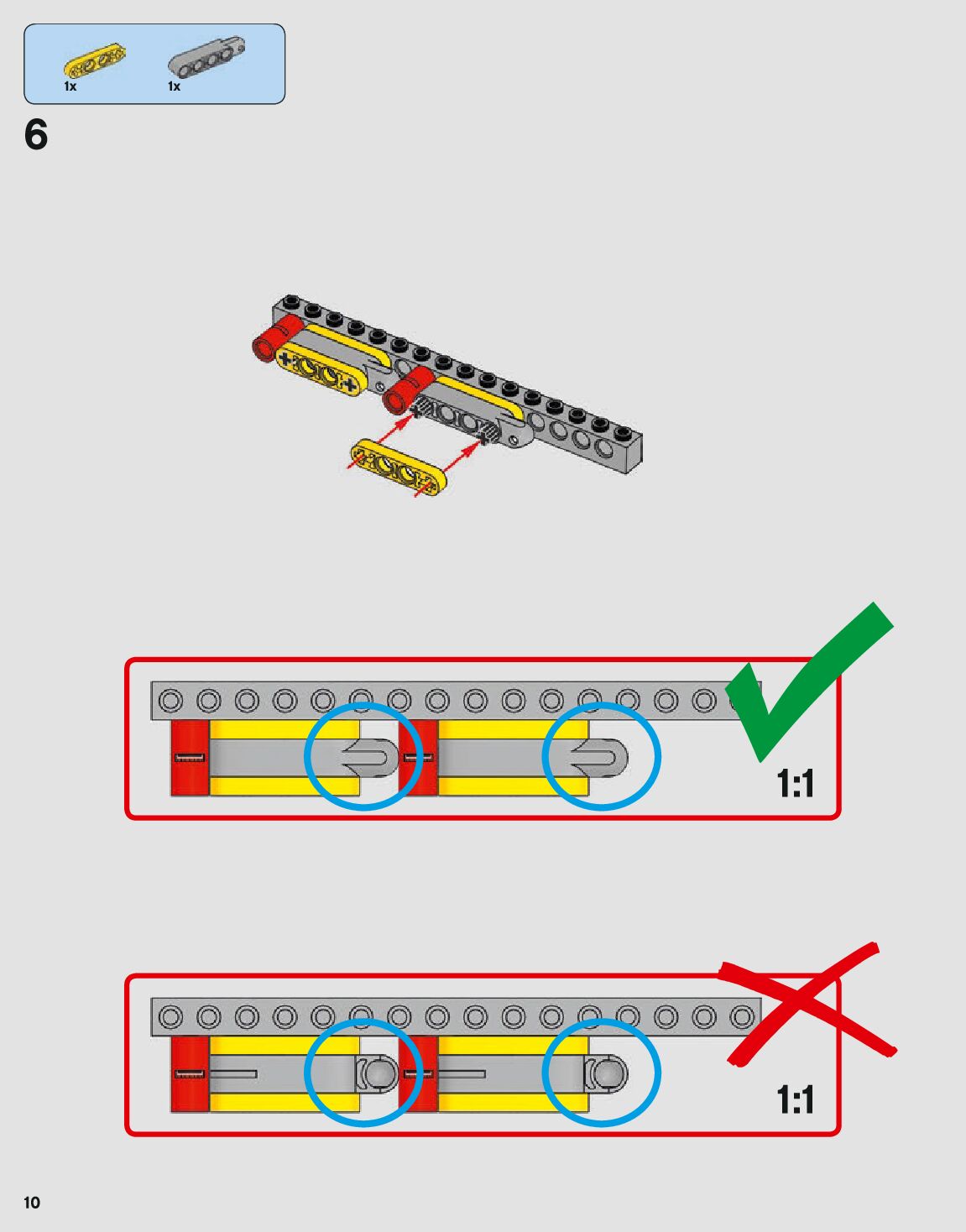 1x 1x

6

1:1

1:1

10