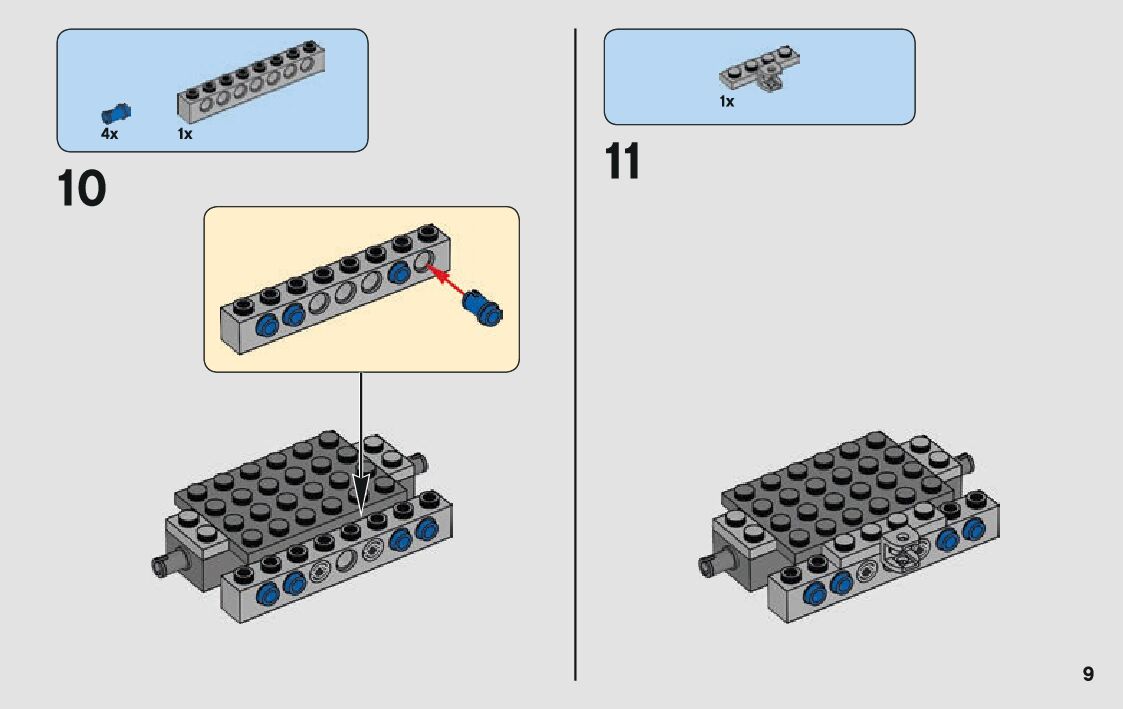 4x 1x

10

1x

11

9