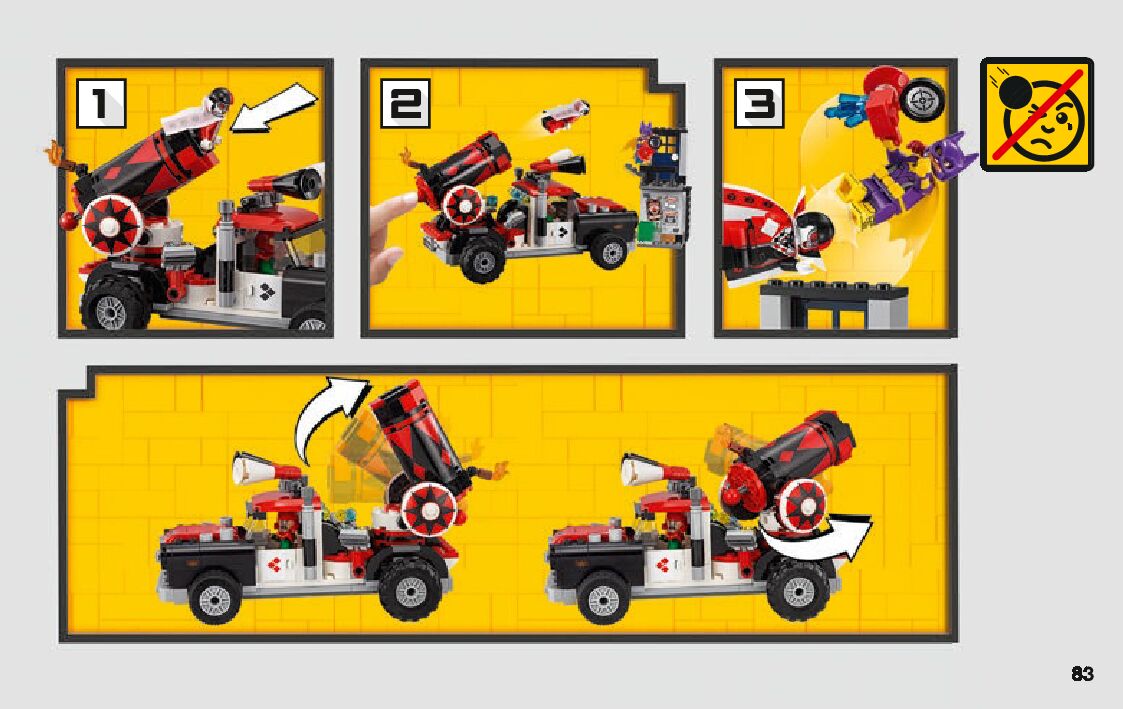 1

2

3

83