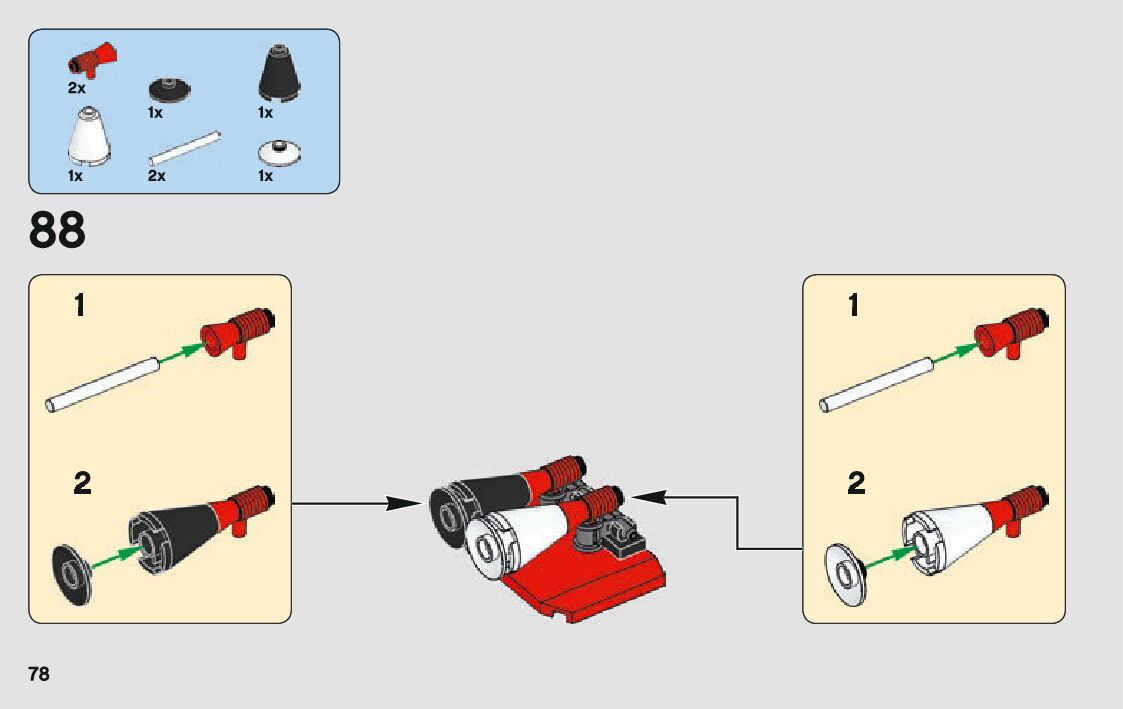 2x
1x
1x
1x
2x
1x

88

1

2

1

2

78