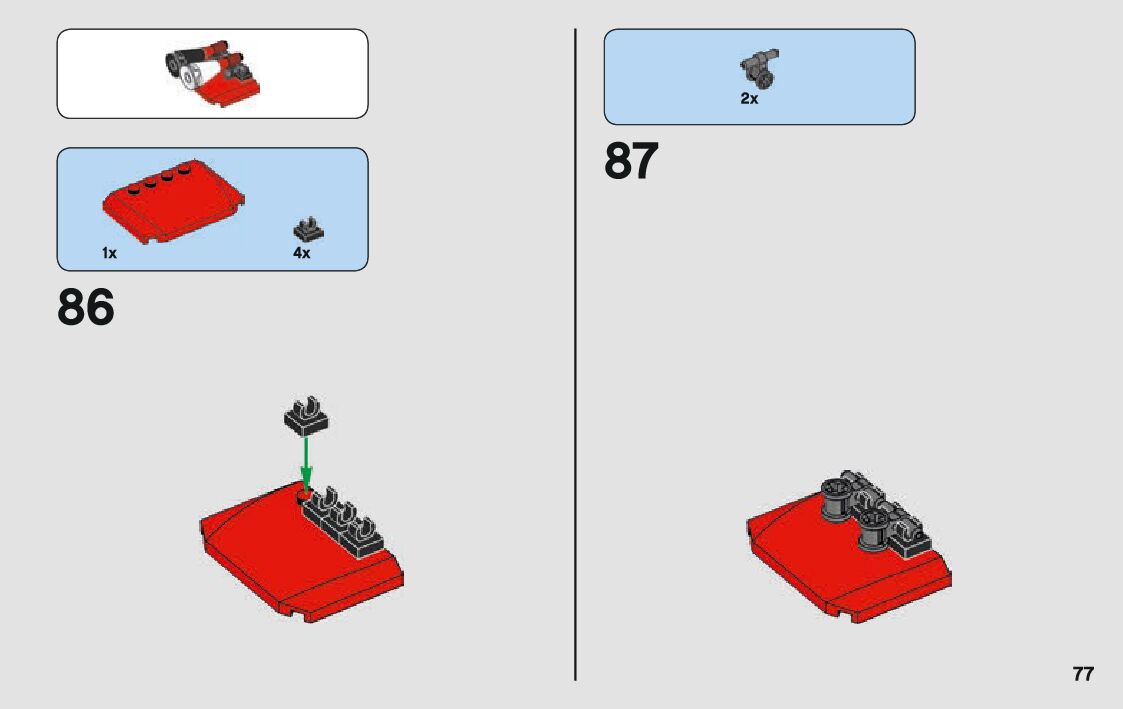 1x

4x

86

2x

87

77