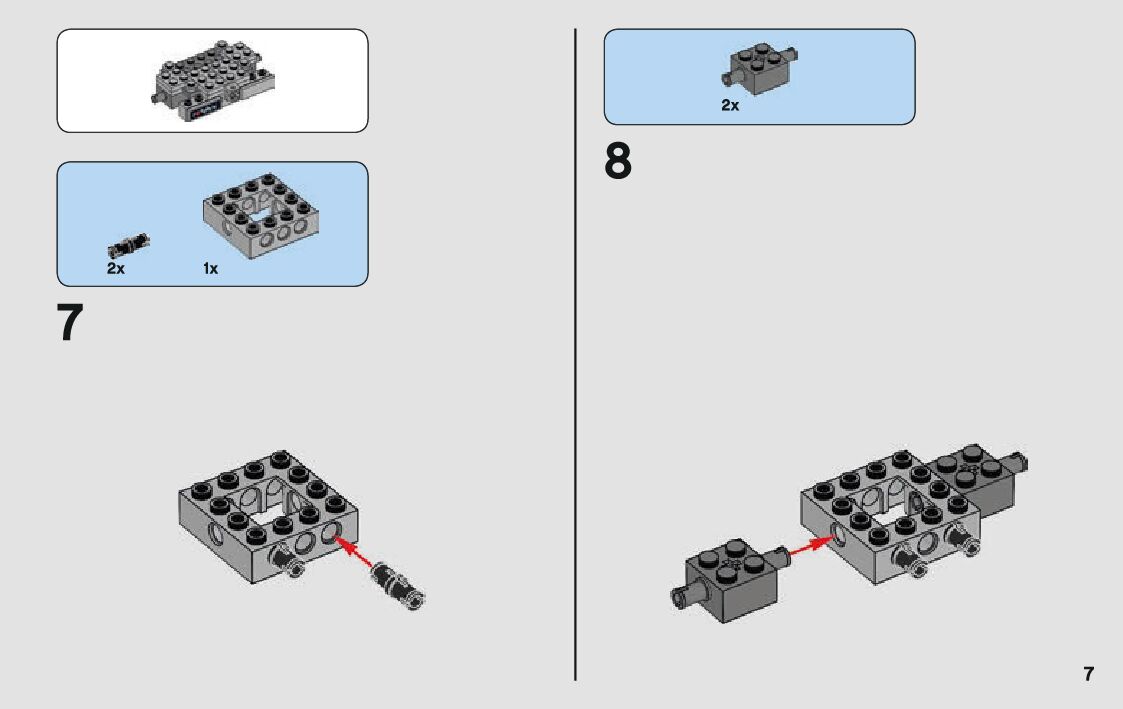 2x

1x

7

2x

8

7