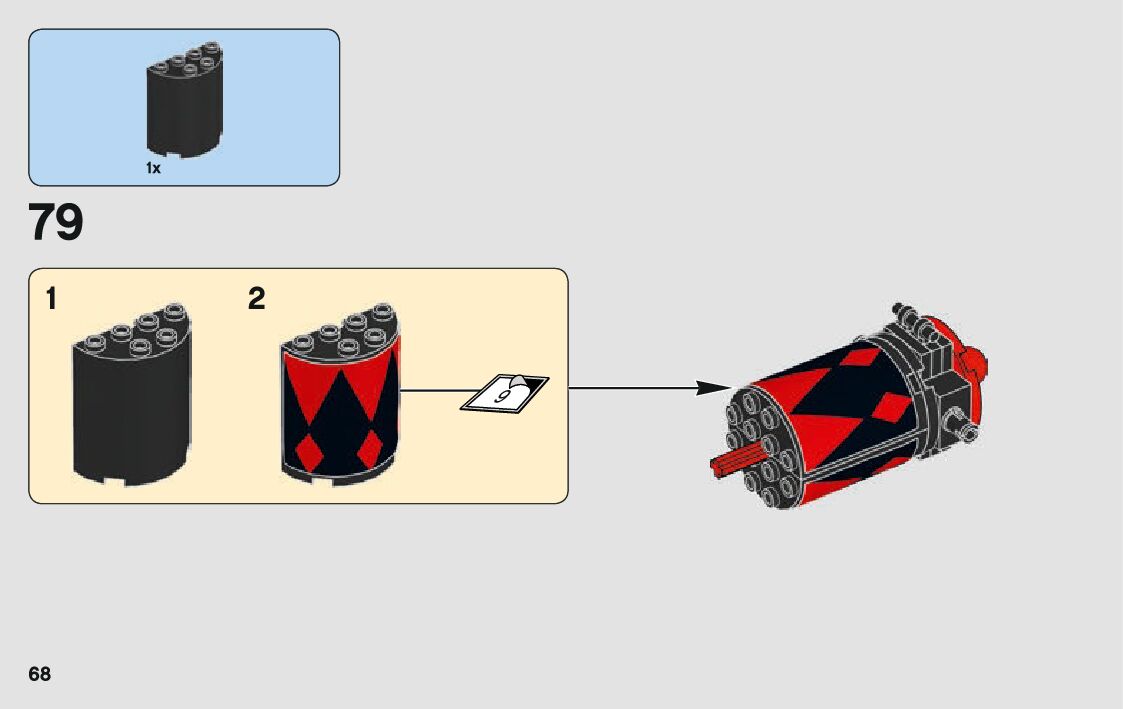 1x

79

1

2

9

68