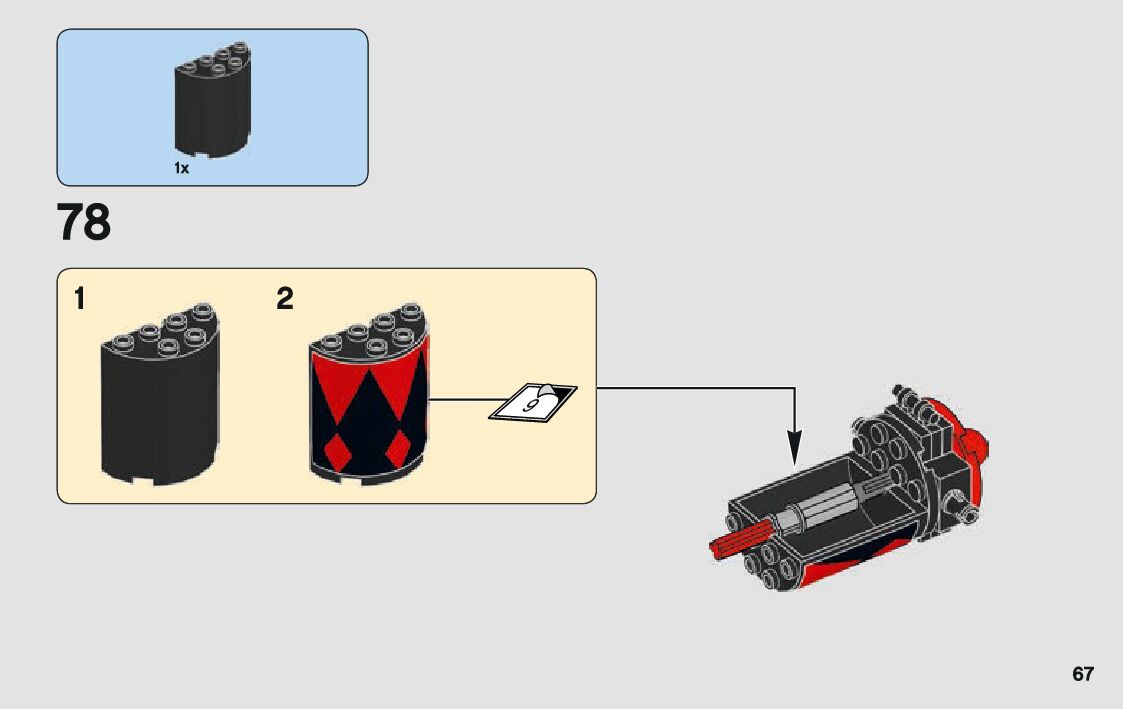 1x

78

1

2

9

67