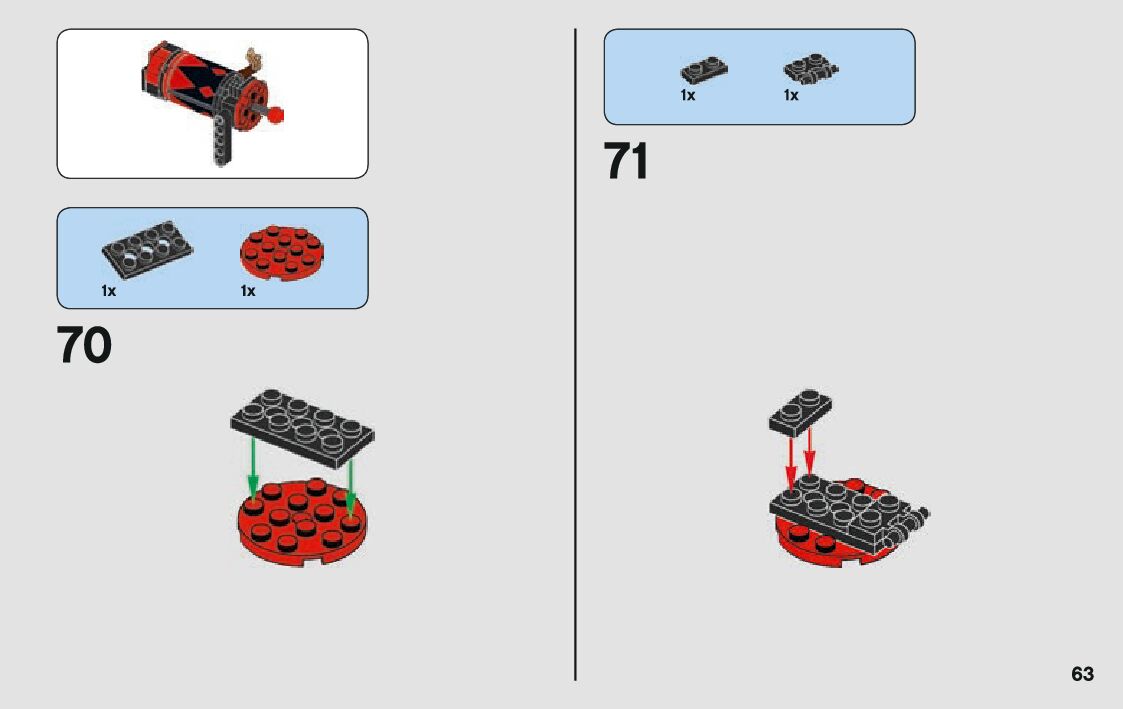 1x
1x

70

1x
1x

71

63