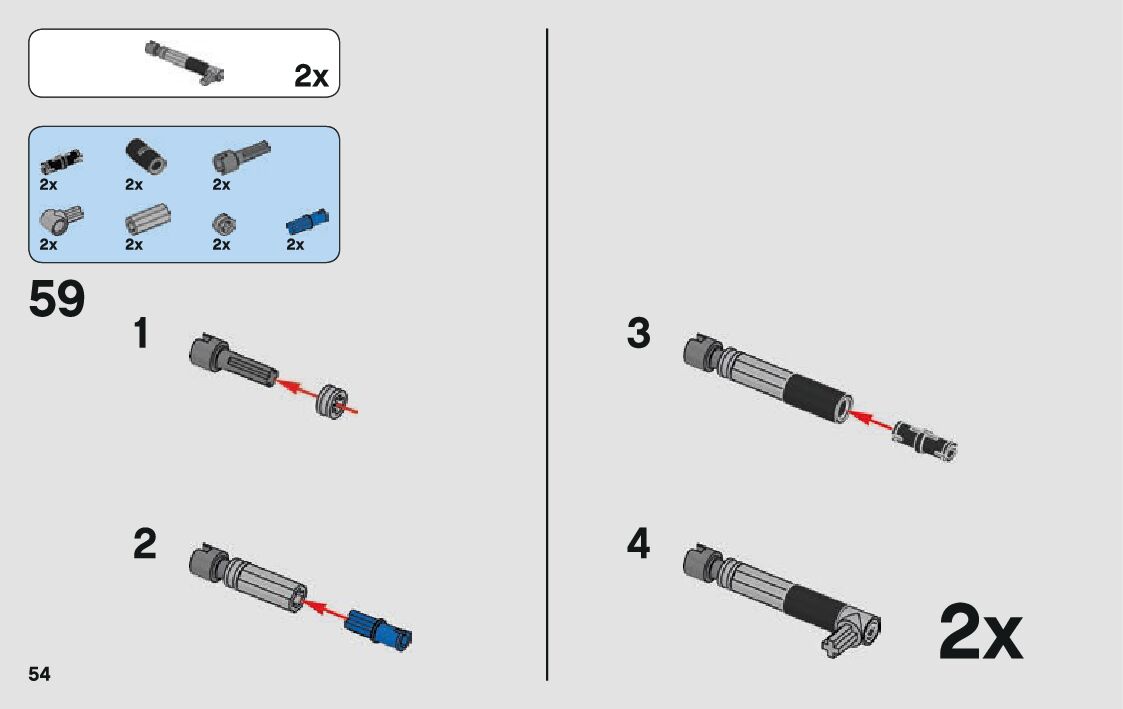 2x

2x 2x 2x
2x 2x 2x 2x

59

1

2

3

4

2x

54