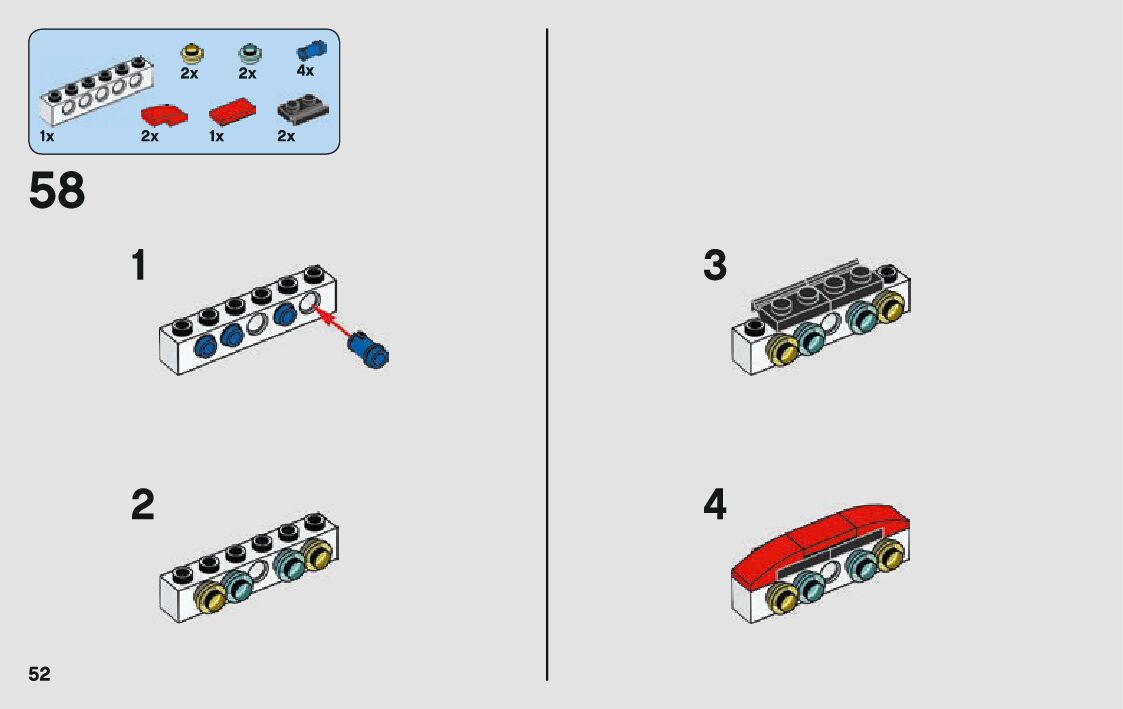 2x 2x 4x
1x 2x 1x 2x

58

1

2

3

4

52