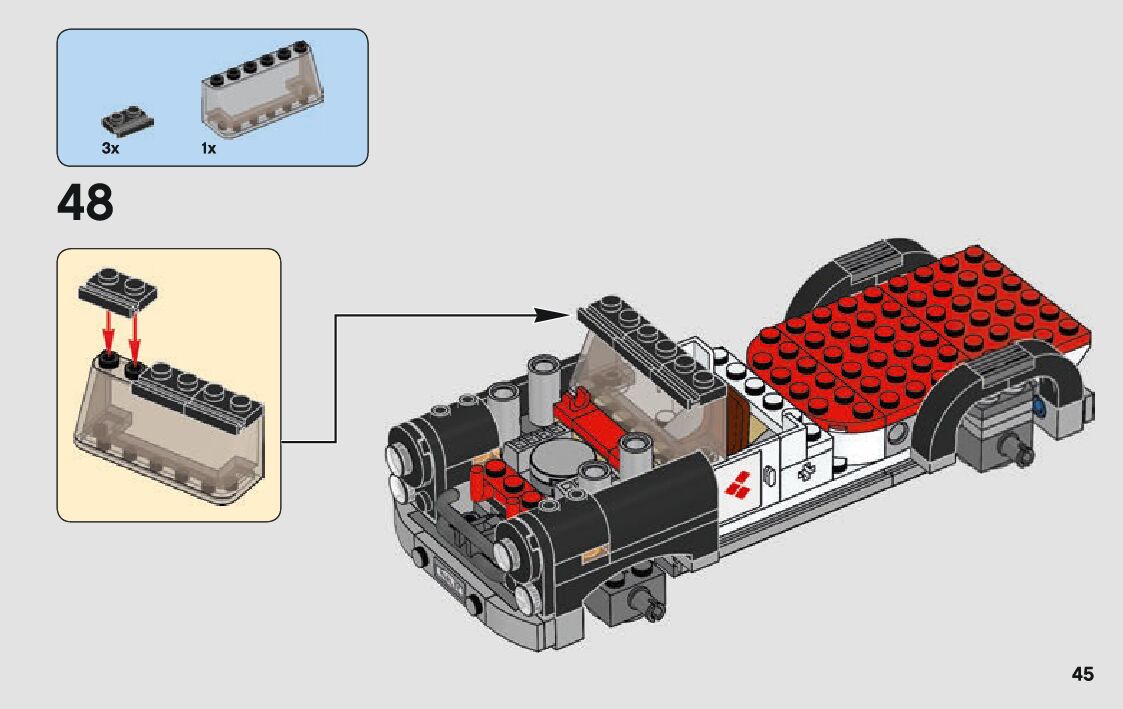 3x
1x

48

45