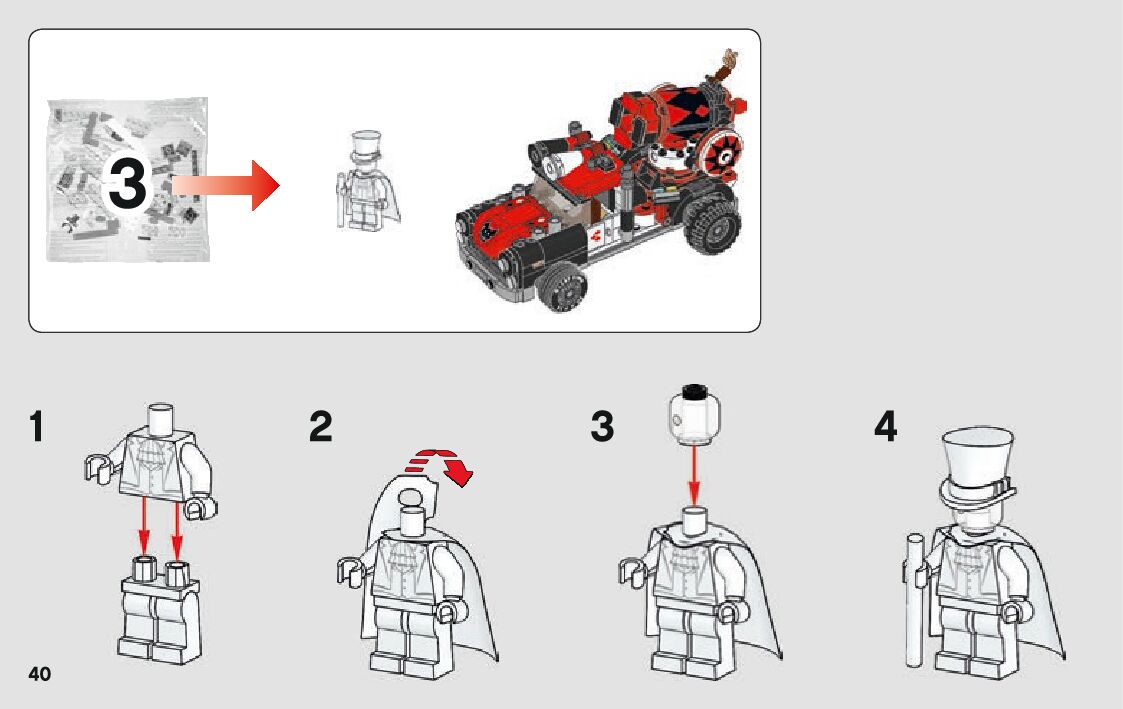 3

1

2

3

4

40