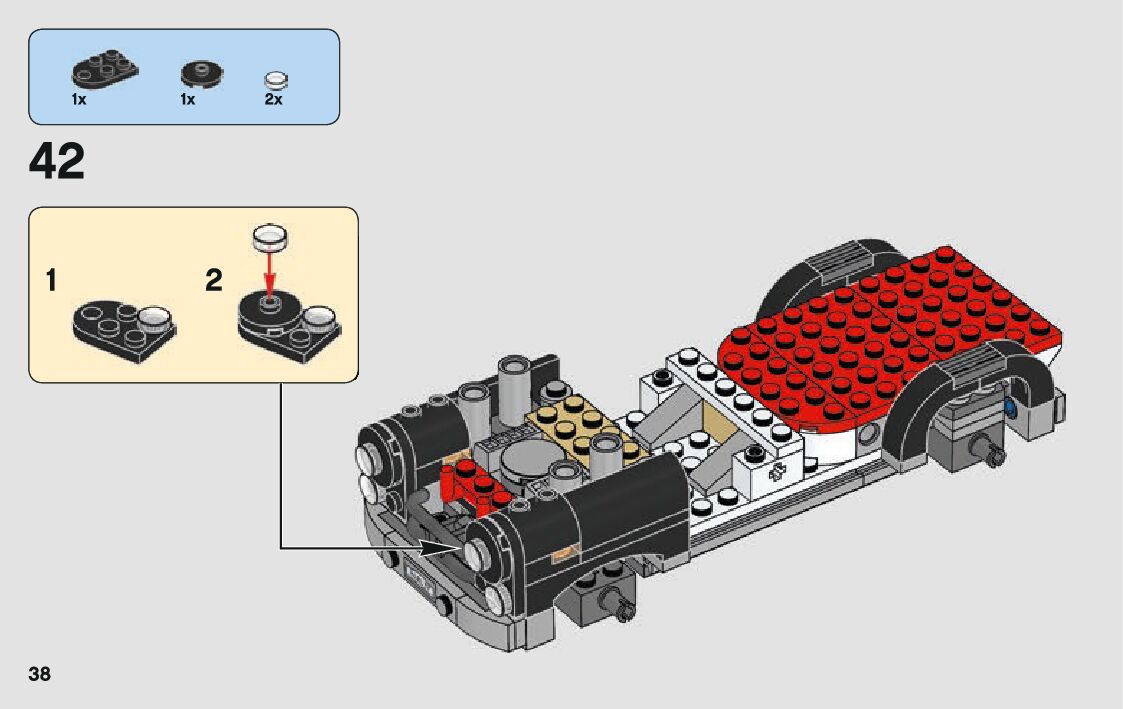 1x 1x 2x

42

1 2

38