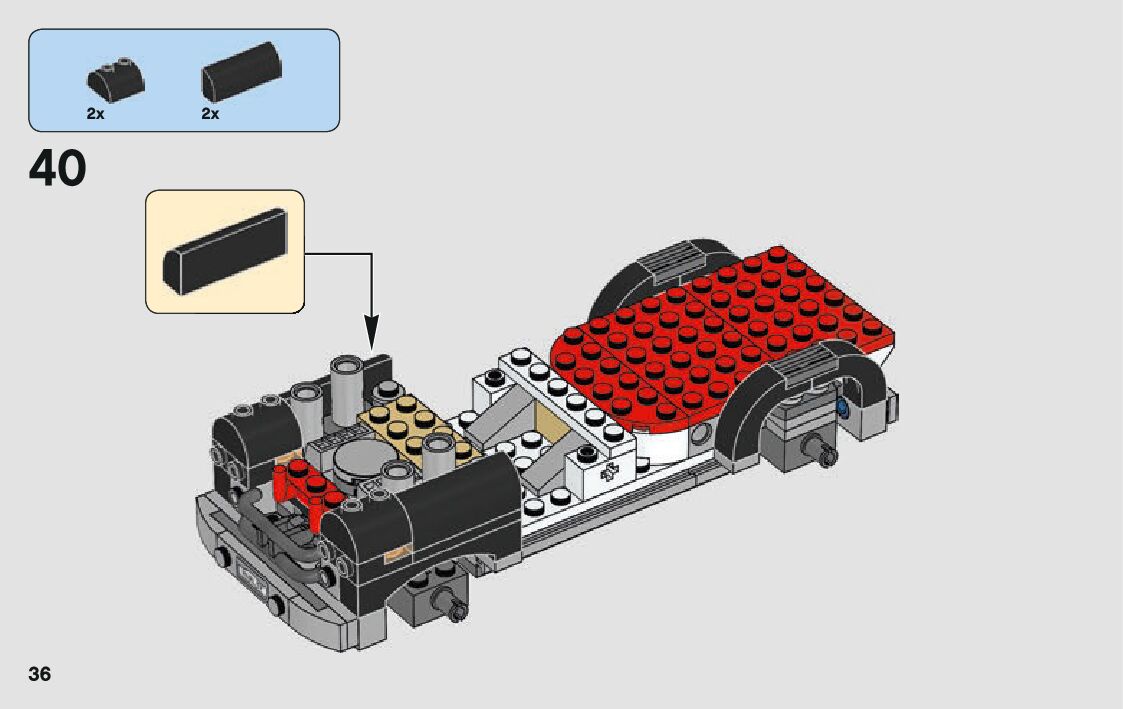 2x
2x

40

36