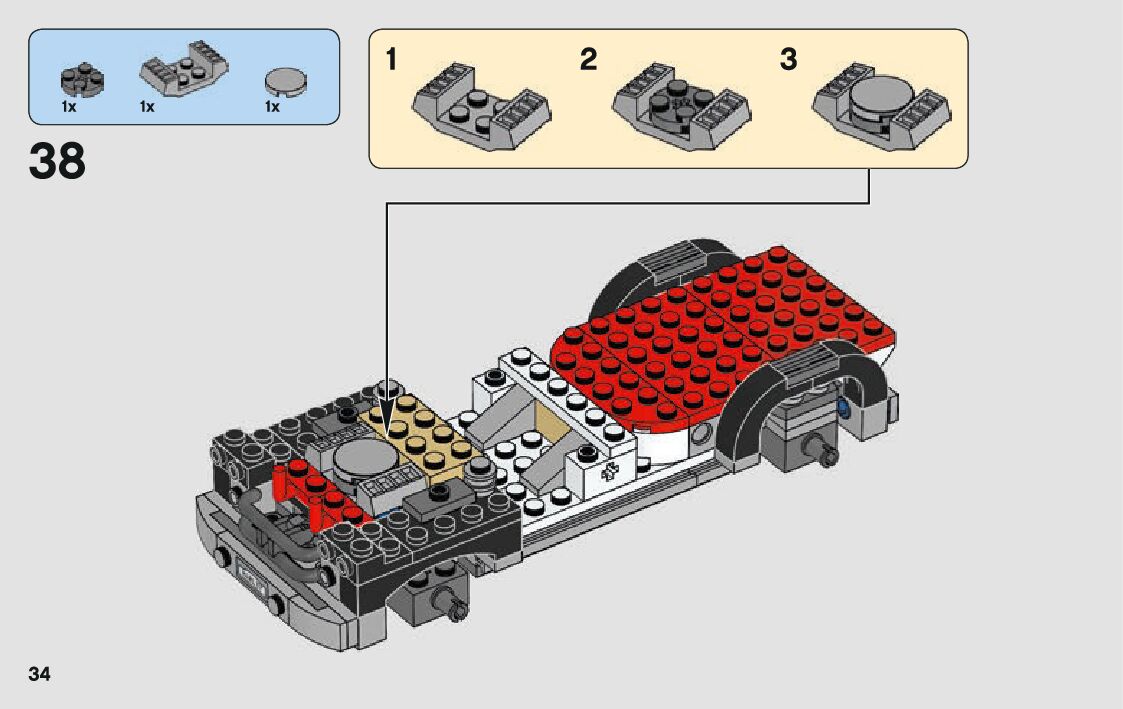 1x 1x 1x

38

1

2

3

34