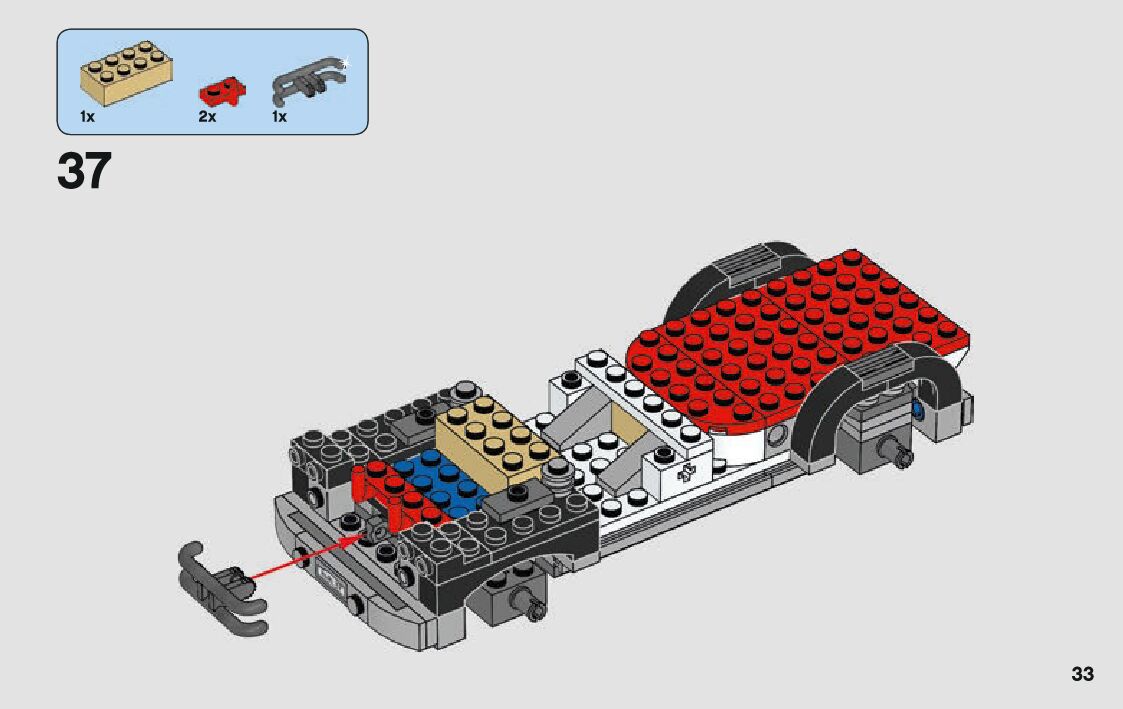 1x
2x
1x

37

33