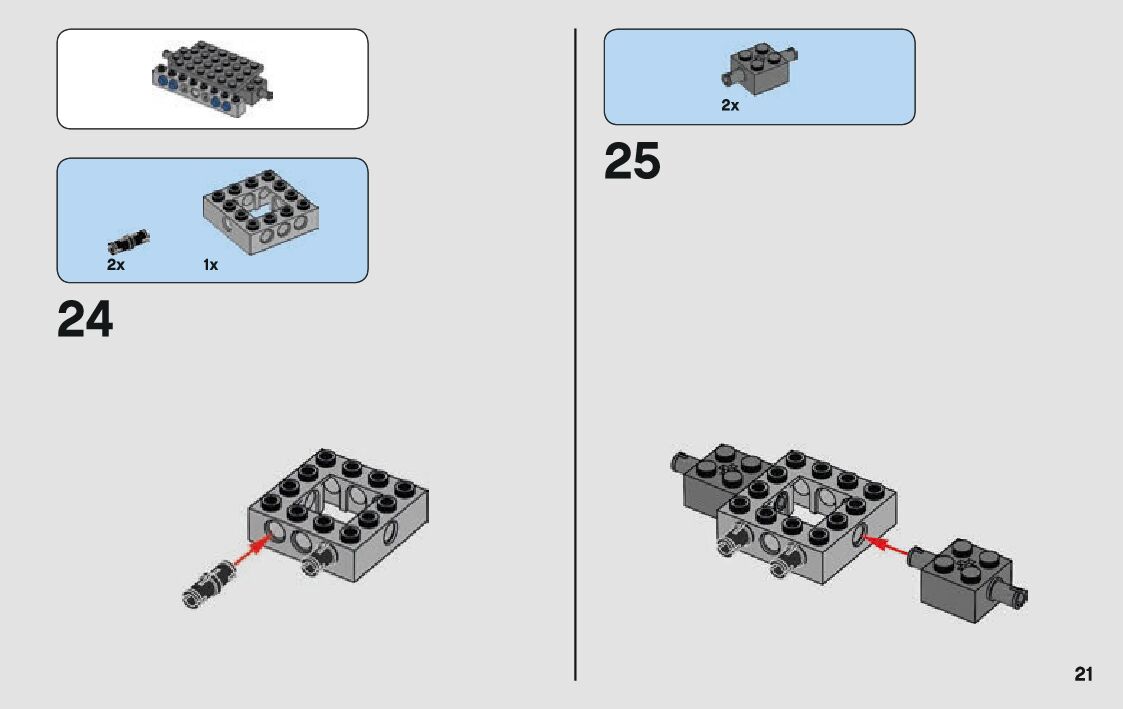 2x 1x

24

2x

25

21