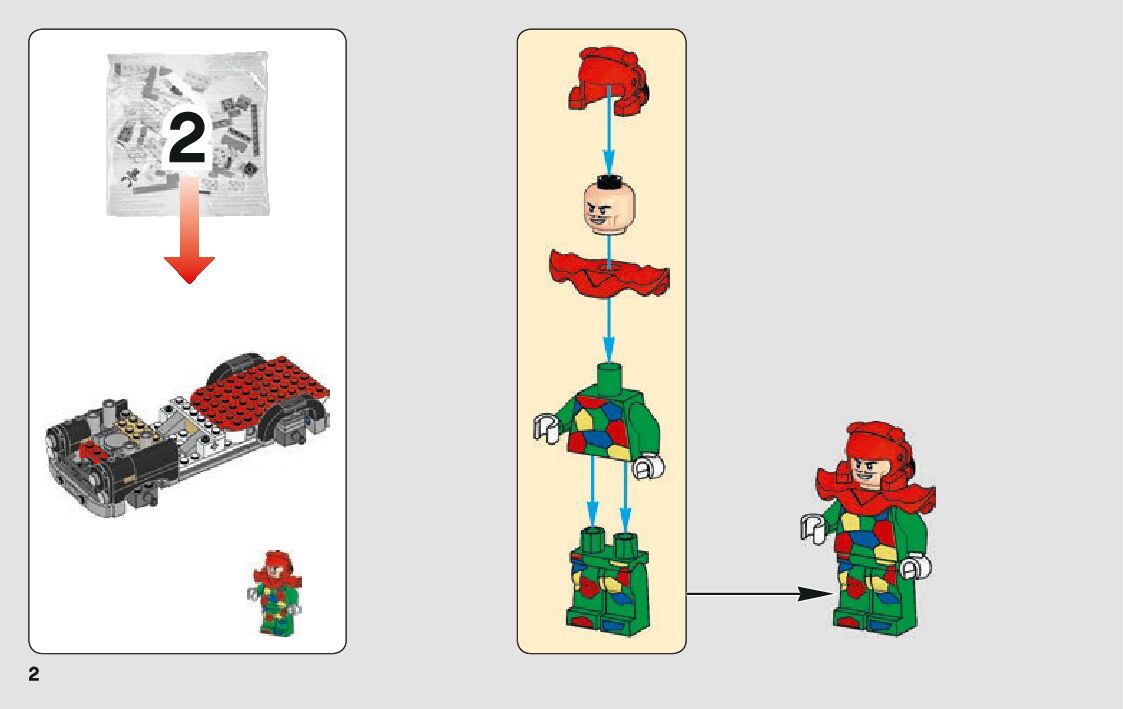 2

2