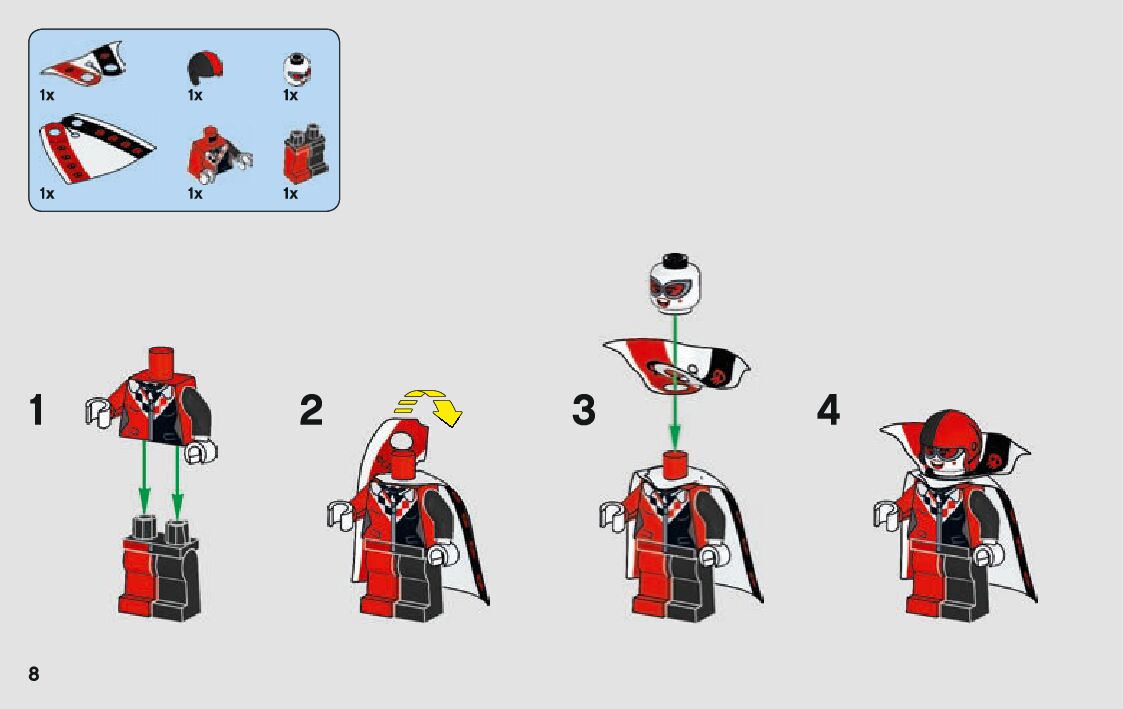 1x 1x 1x

1x 1x 1x

1

2

3

4

8