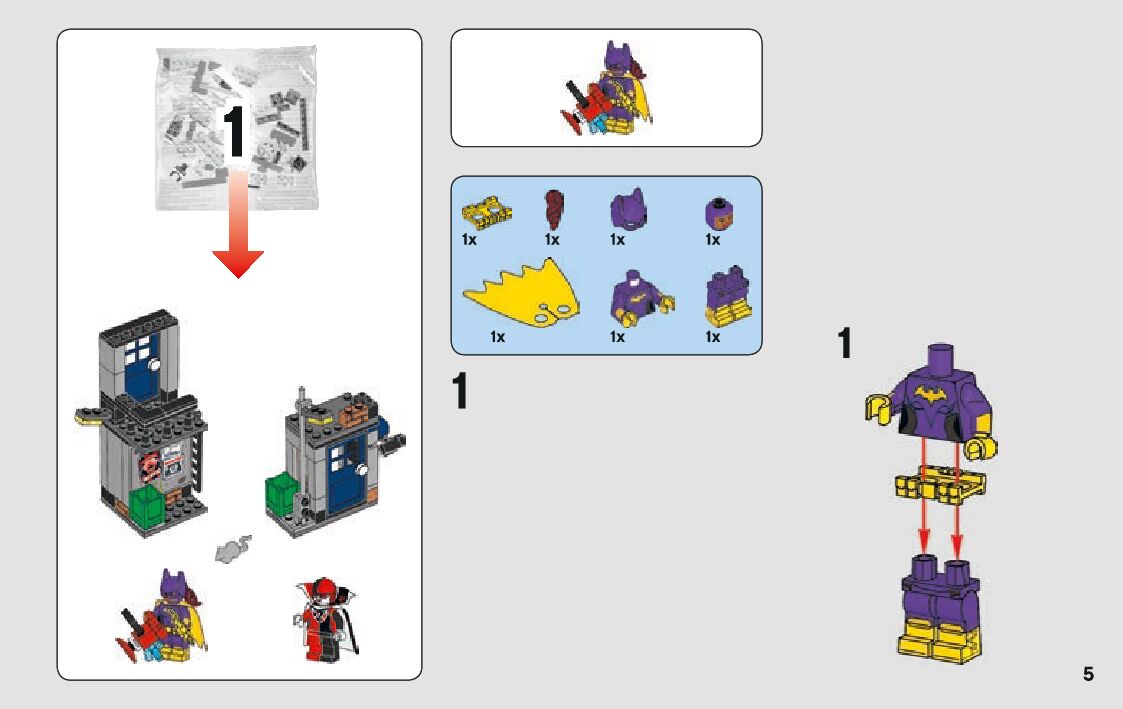 1

1x 1x 1x 1x

1x 1x 1x

1

1

5