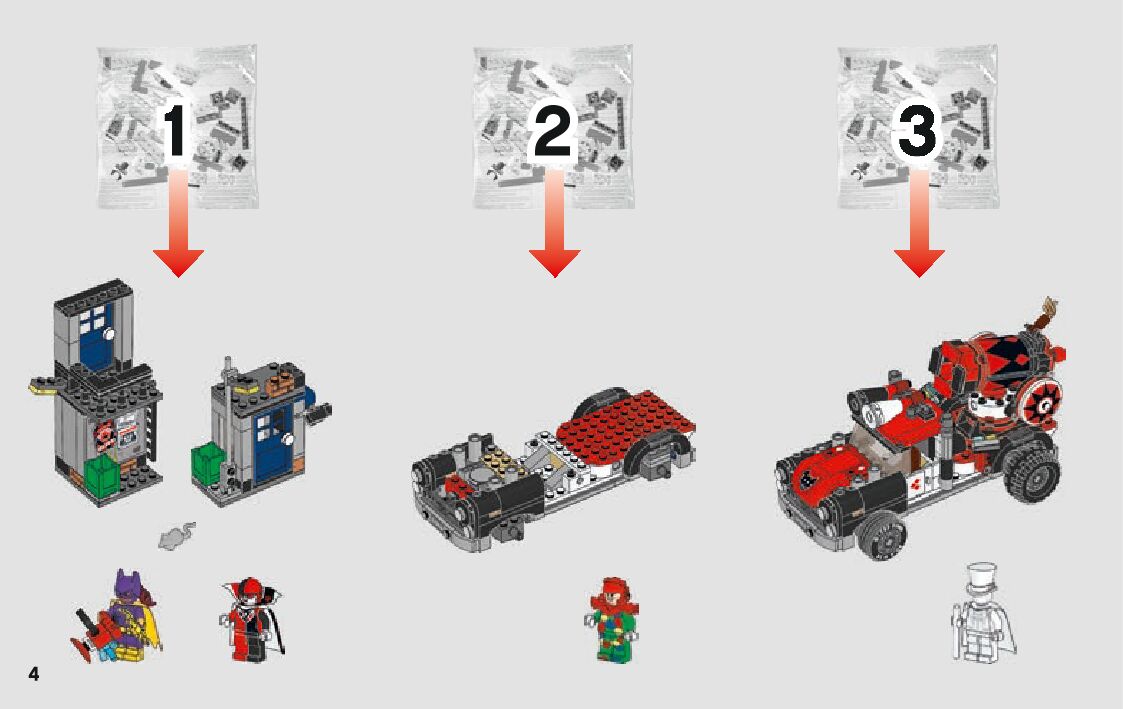 1
2
3
4