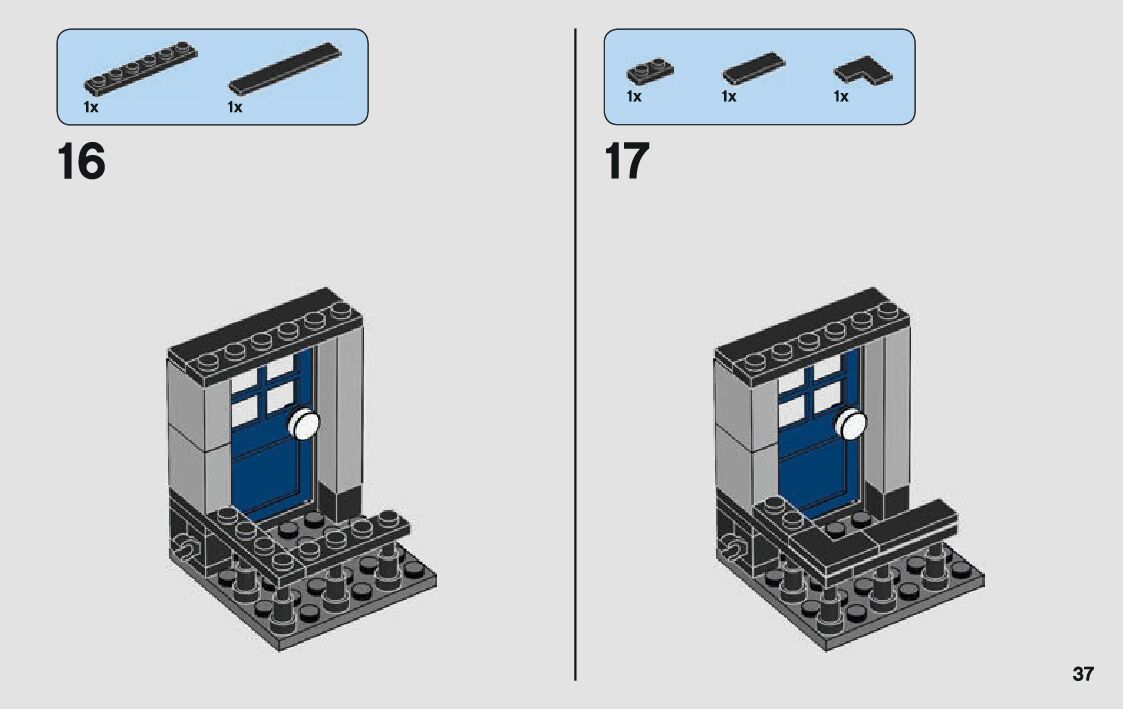 1x 1x

16

1x 1x 1x

17

37