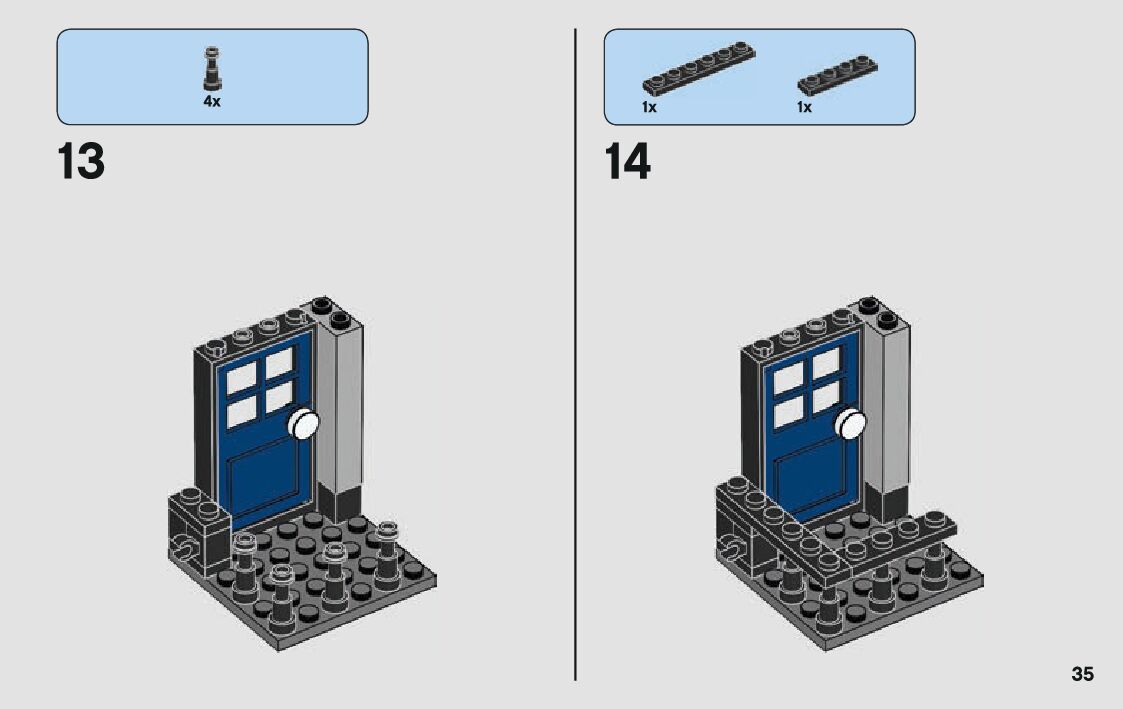 4x

13

1x 1x

14

35