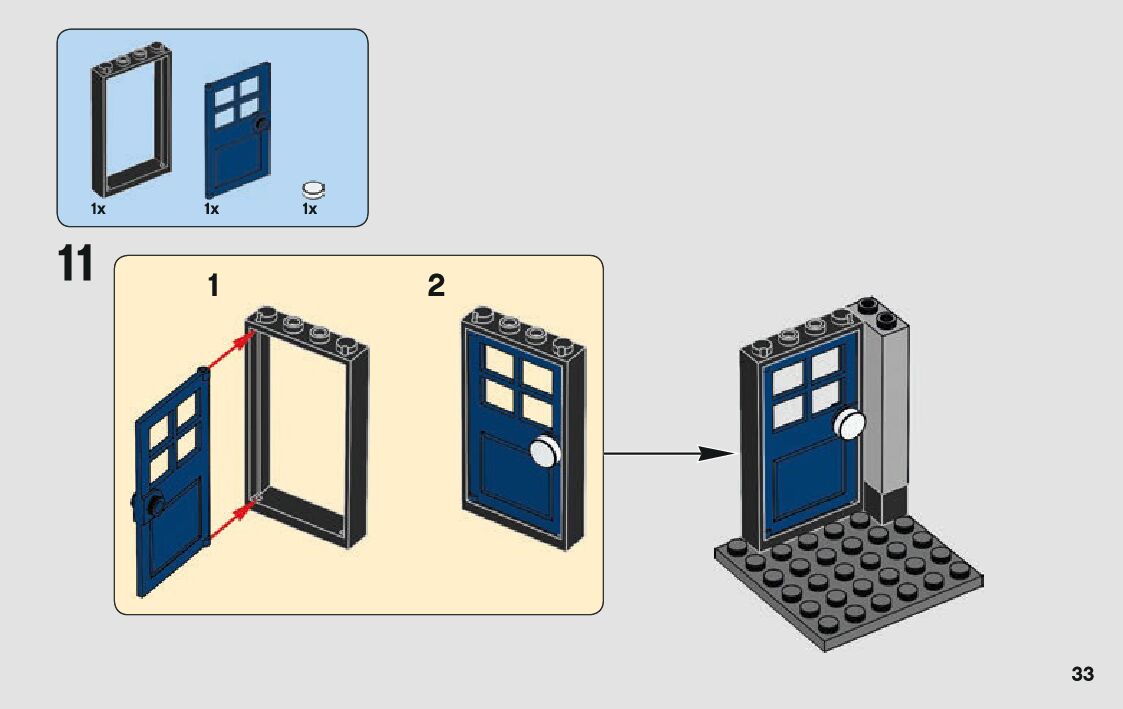 1x 1x 1x

11

1

2

33