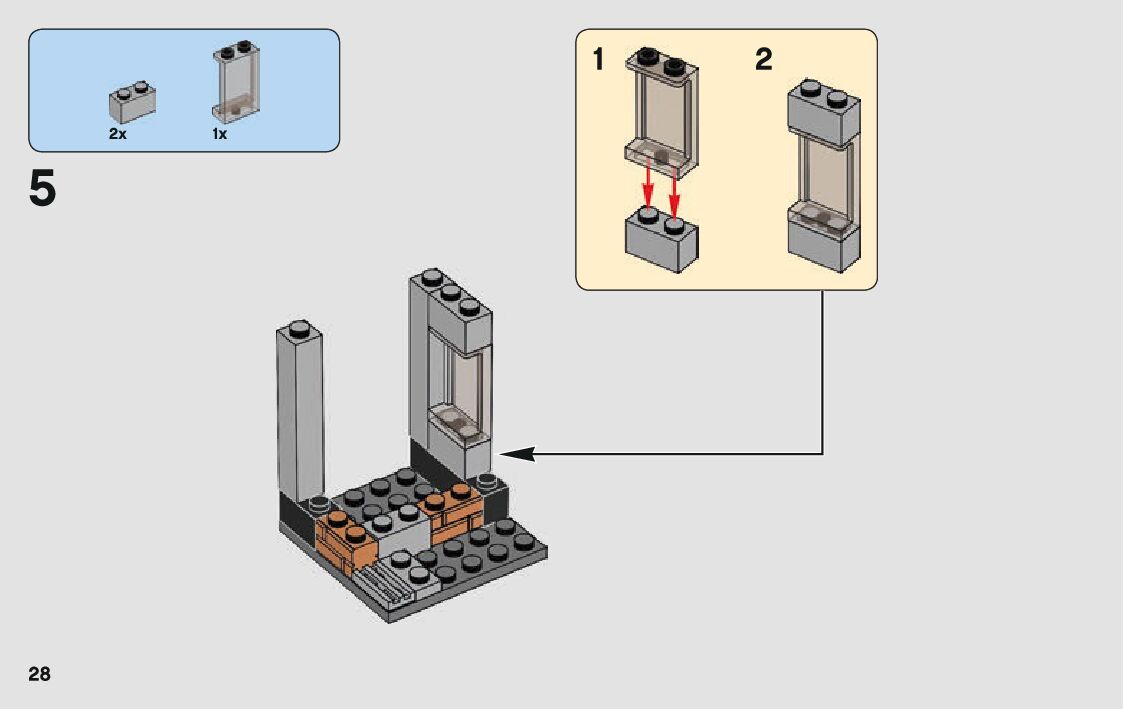 2x
1x

5

1
2

28