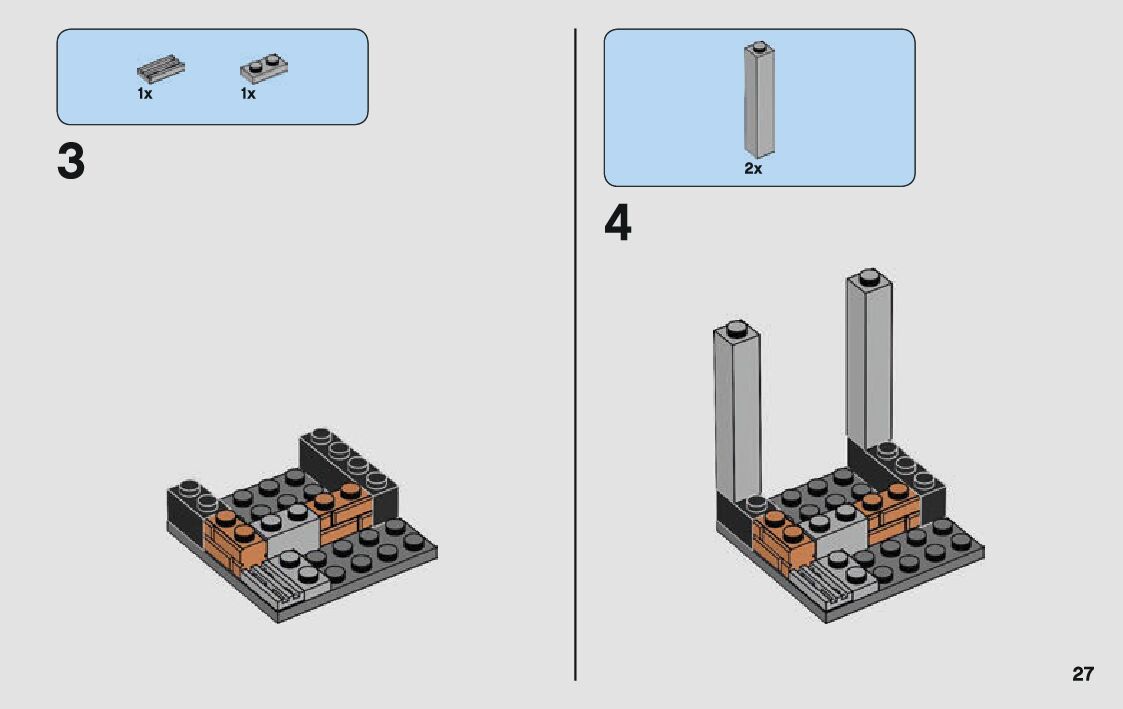 1x 1x

3

2x

4

27