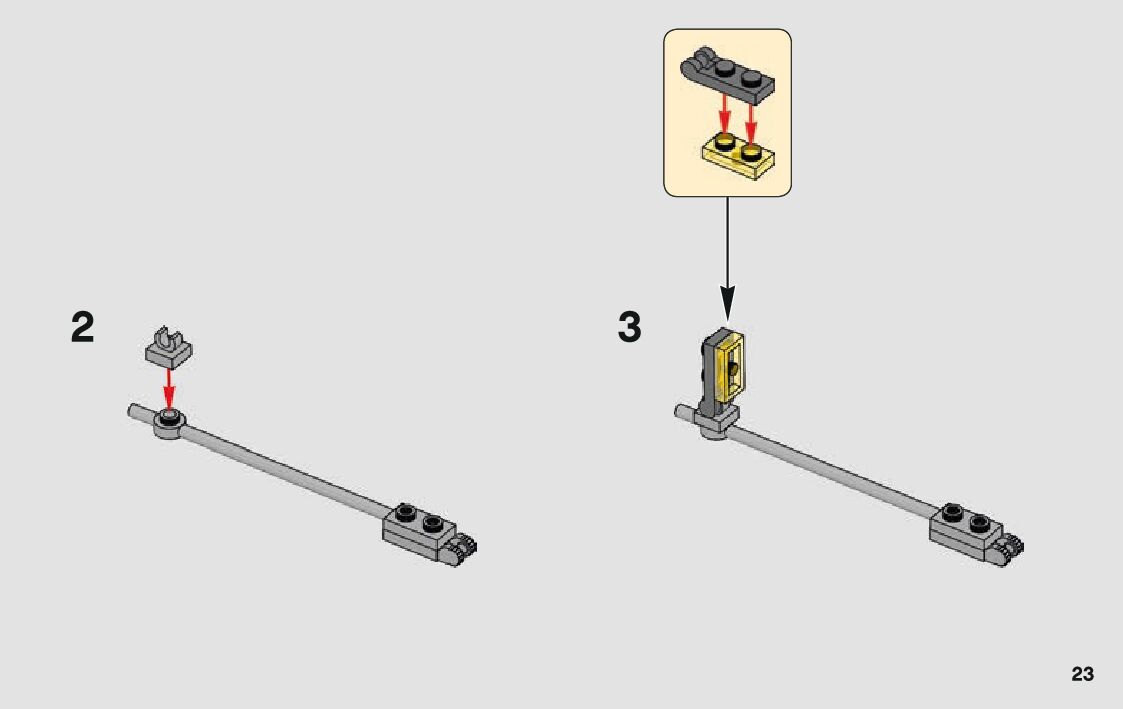 2

3

23