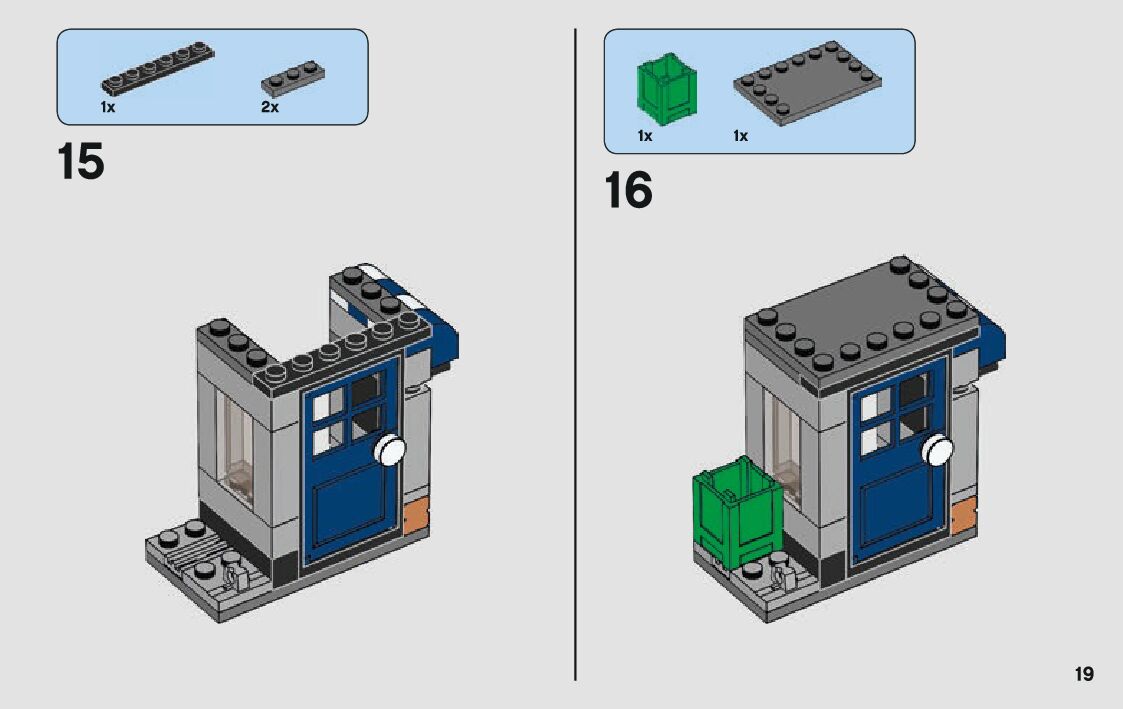 1x
2x

15

1x
1x

16

19