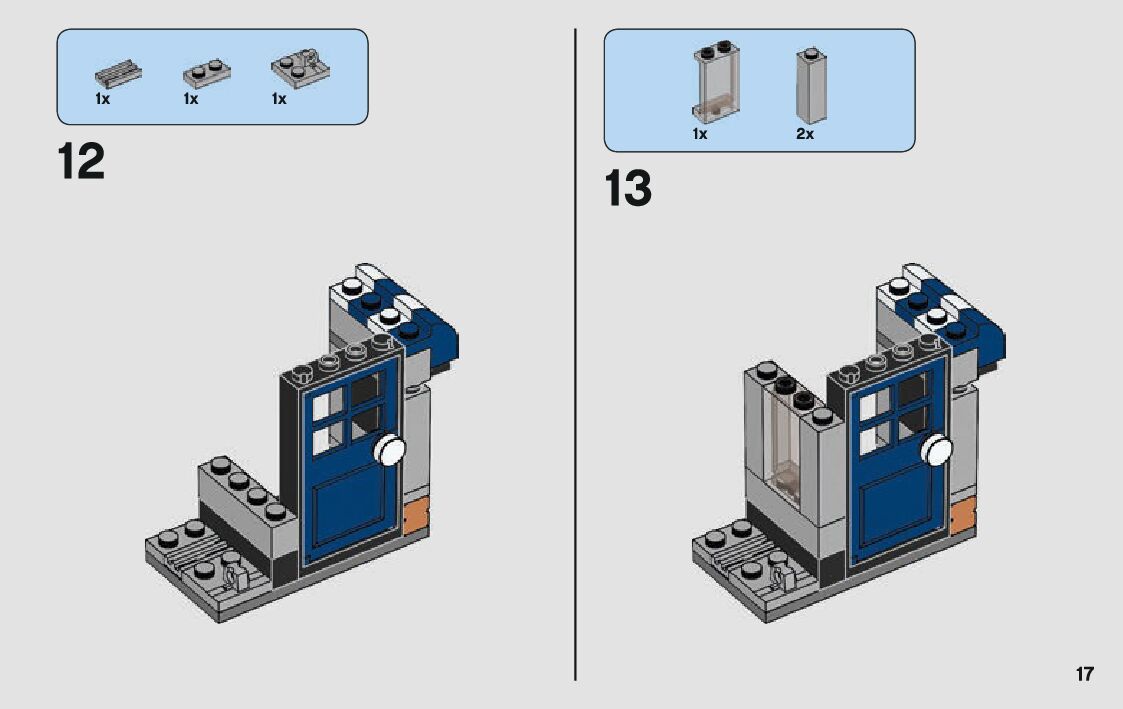 1x 1x 1x

12

1x 2x

13

17