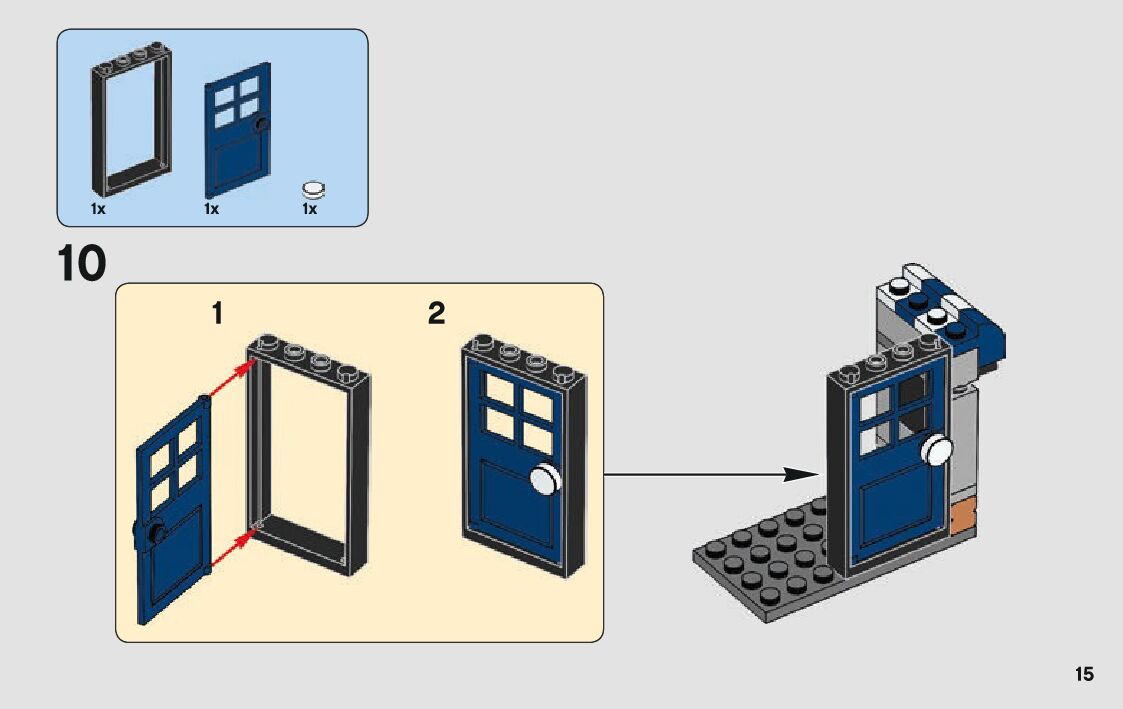 1x 1x 1x

10

1

2

15