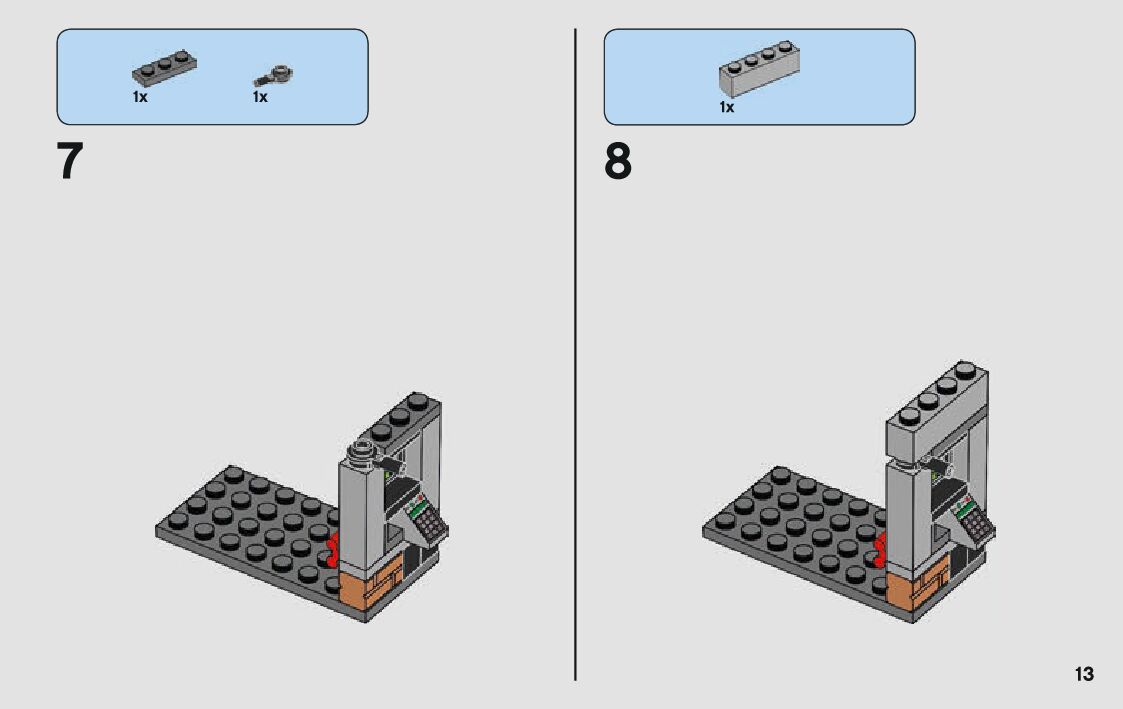 1x 1x

7

1x

8

13