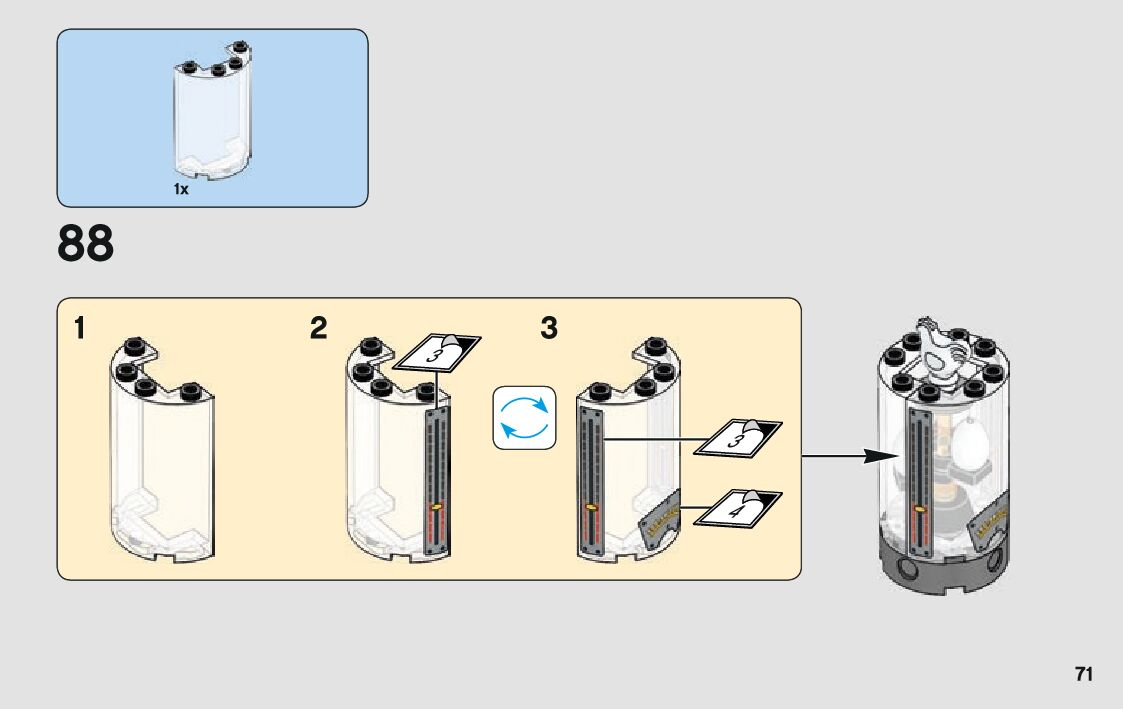 1x

88

1

2

3

3

3

4

71