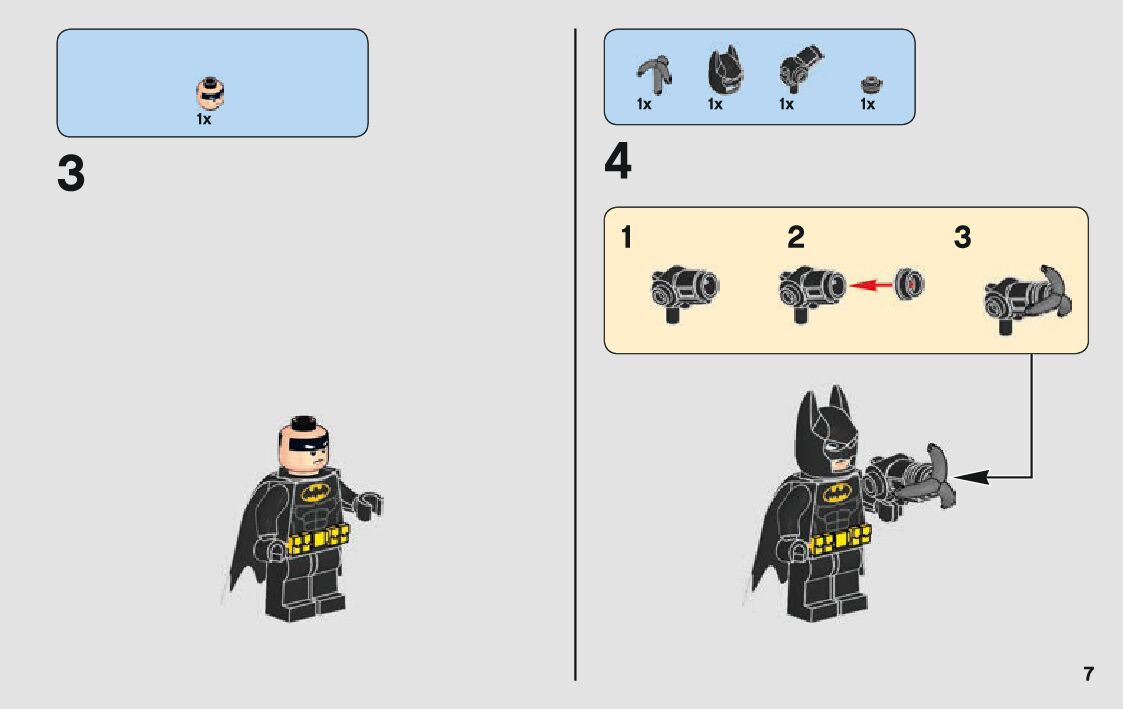 1x

3

1x 1x 1x 1x

4

1

2

3

7