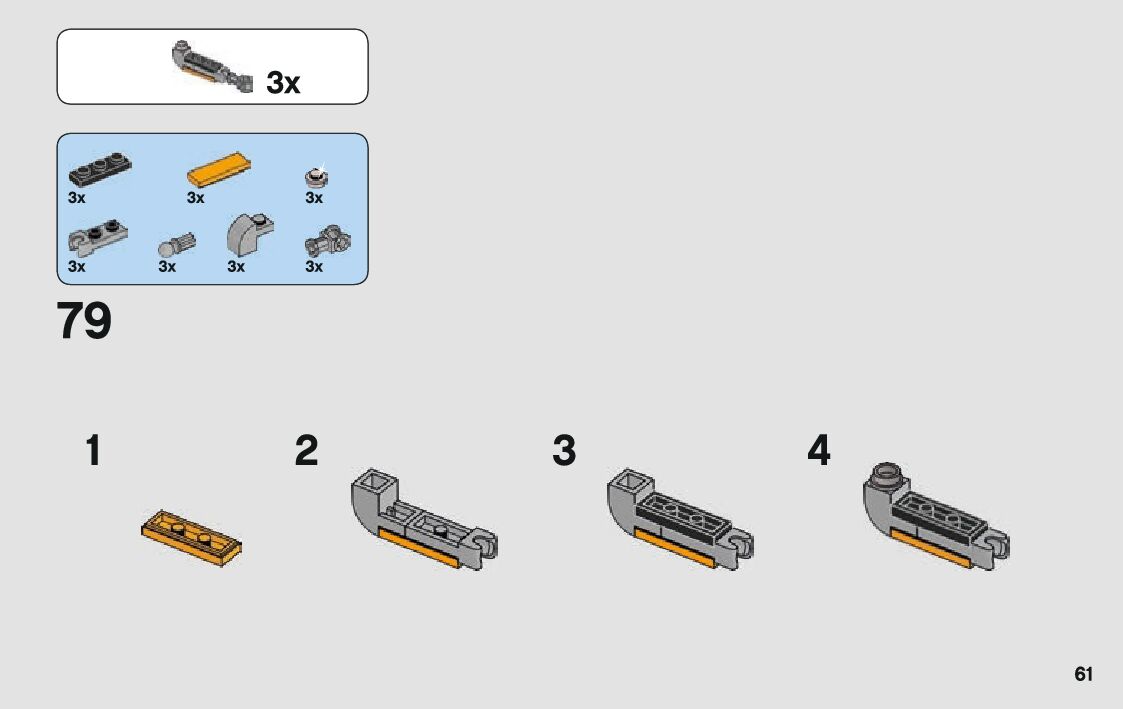 3x

3x
3x
3x
3x
3x
3x
3x

79

1
2
3
4

61