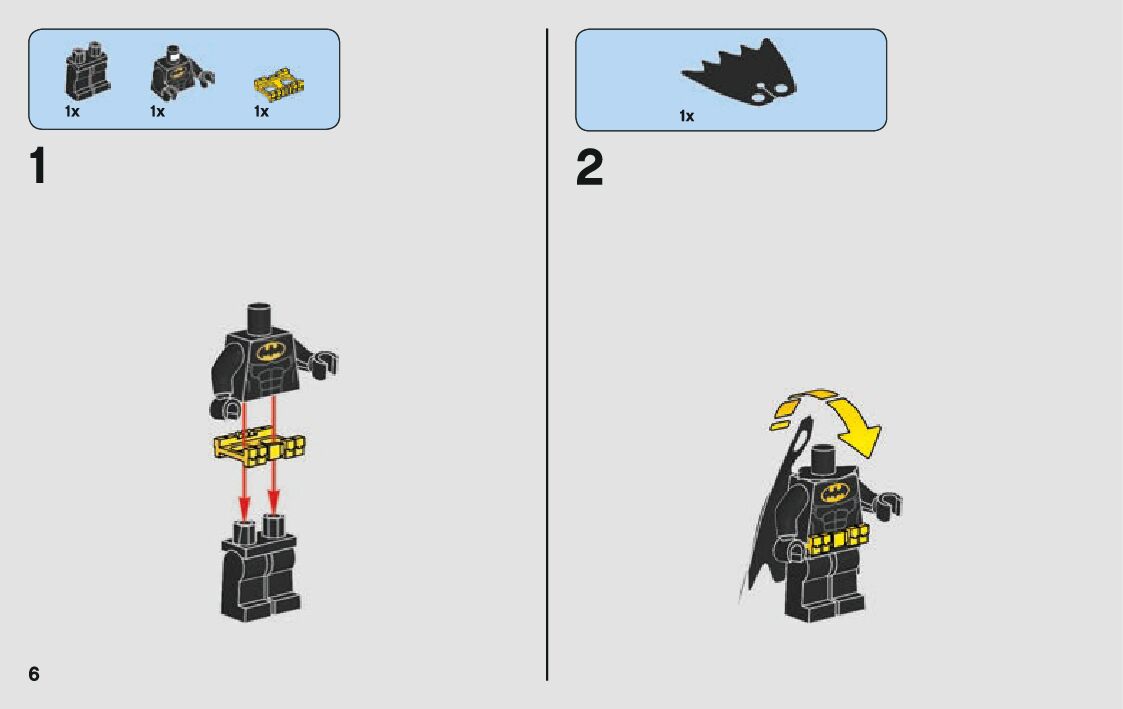 1x 1x 1x

1

1x

2

6