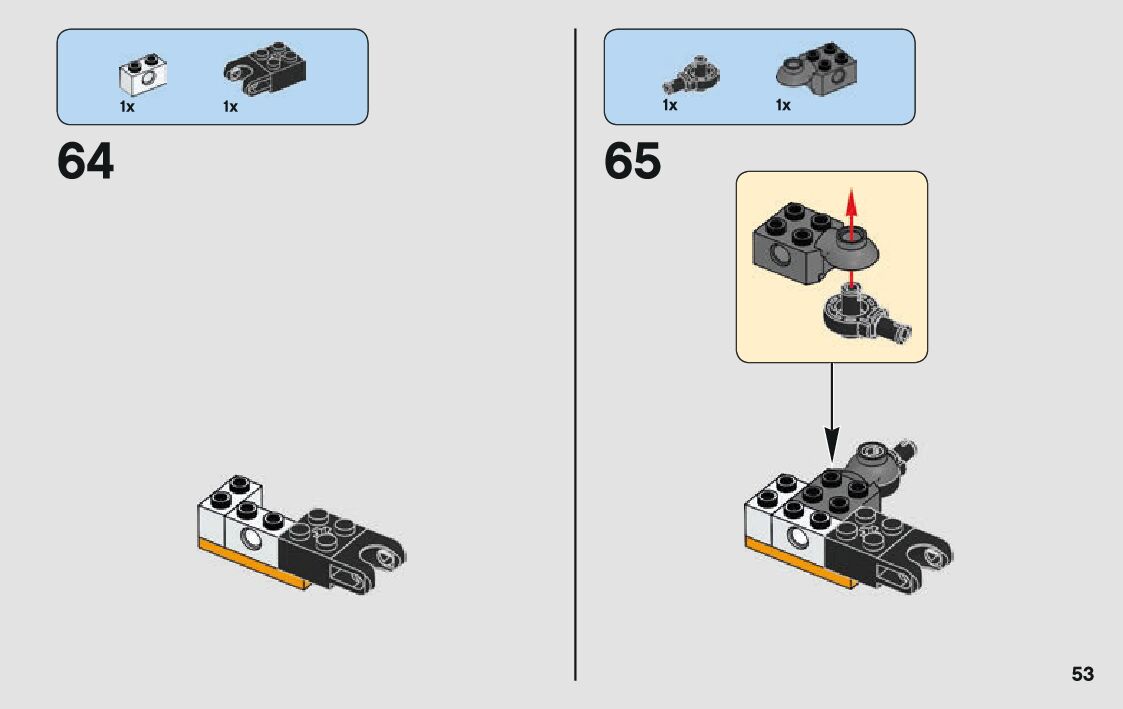 1x 1x

64

1x 1x

65

53