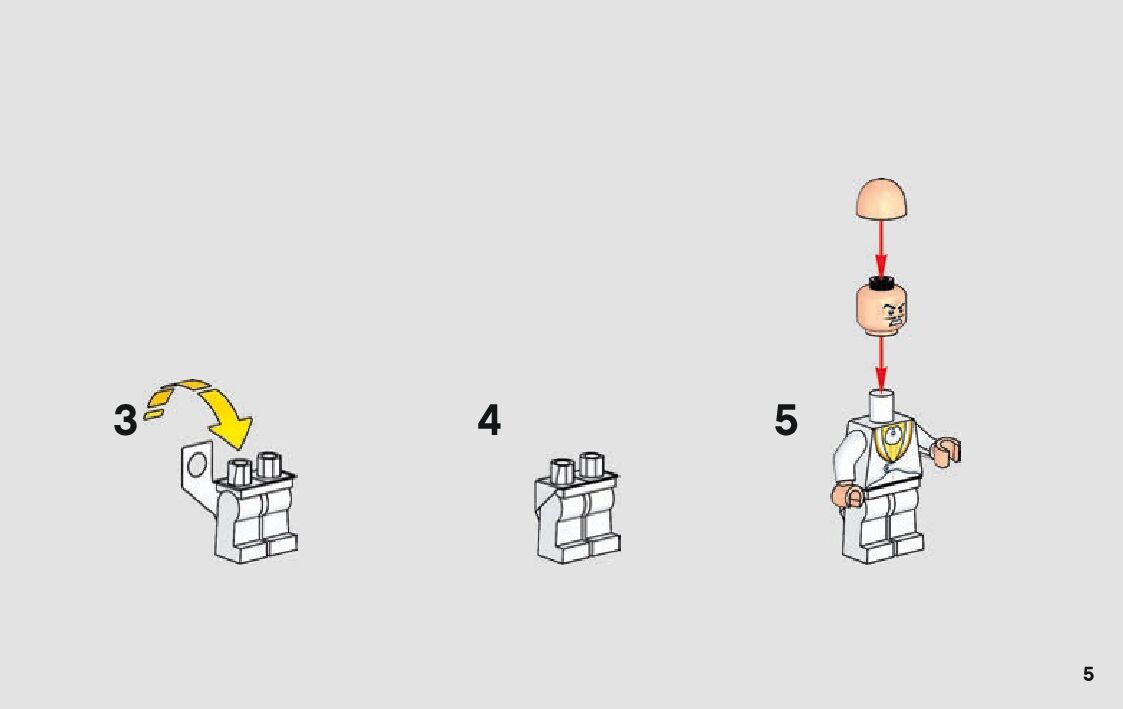 3

4

5

5