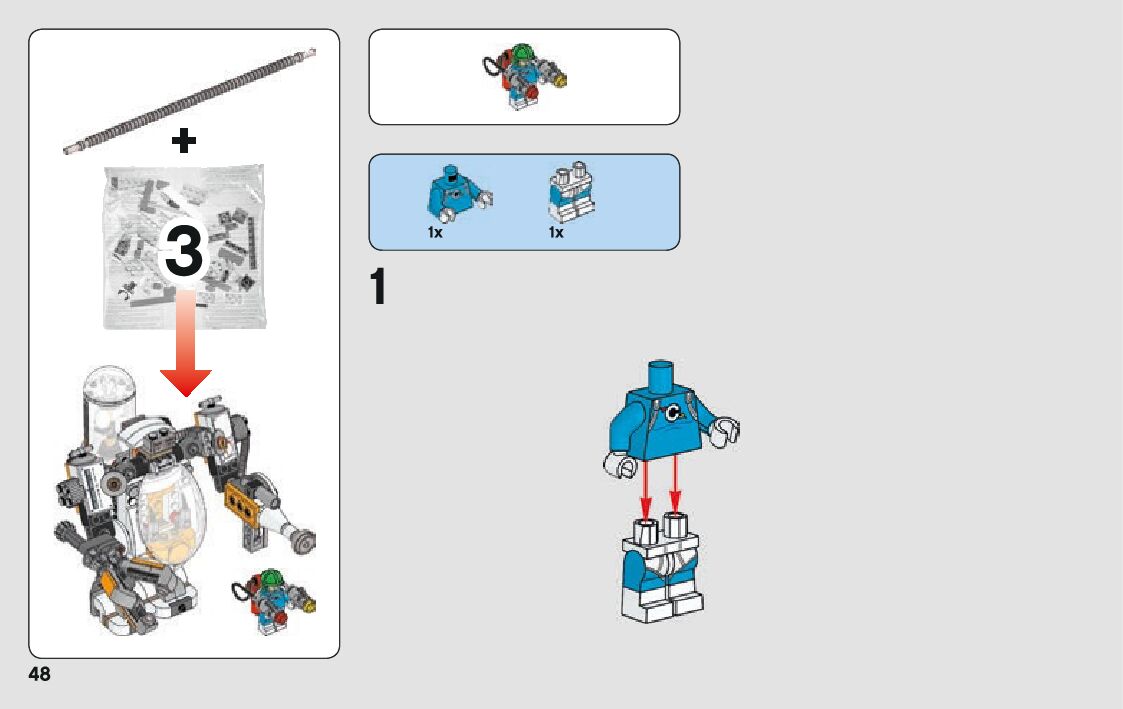 +

3

1x

1x

1

48