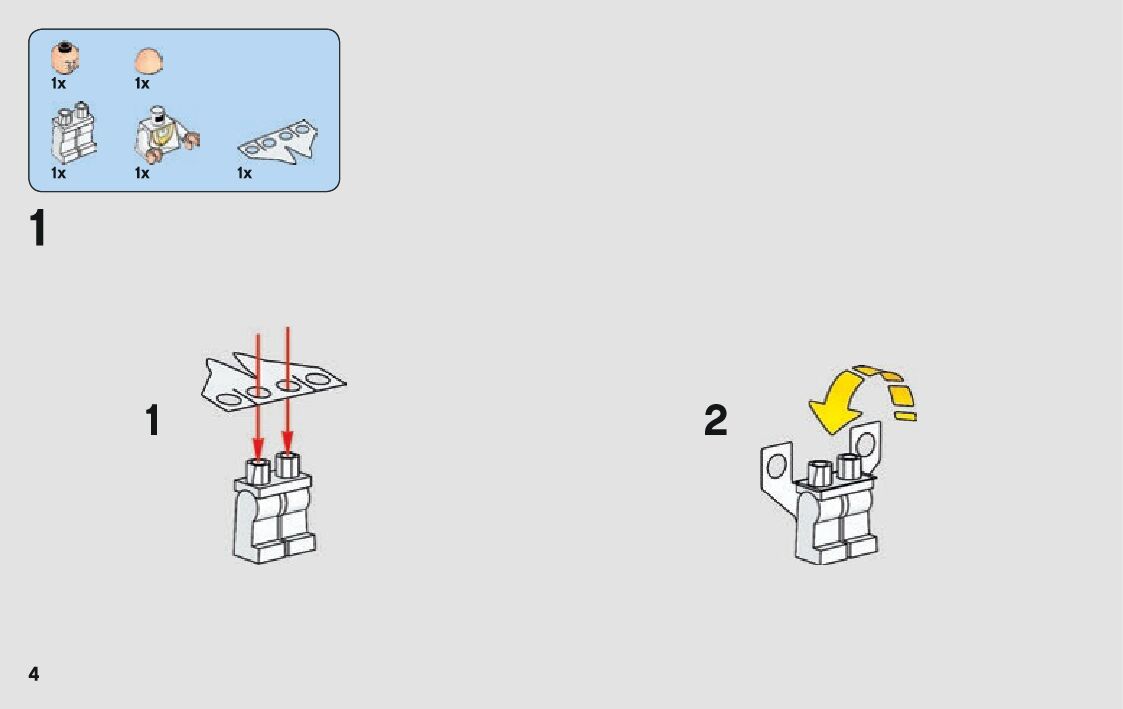 1x 1x
1x 1x 1x

1

1

2

4