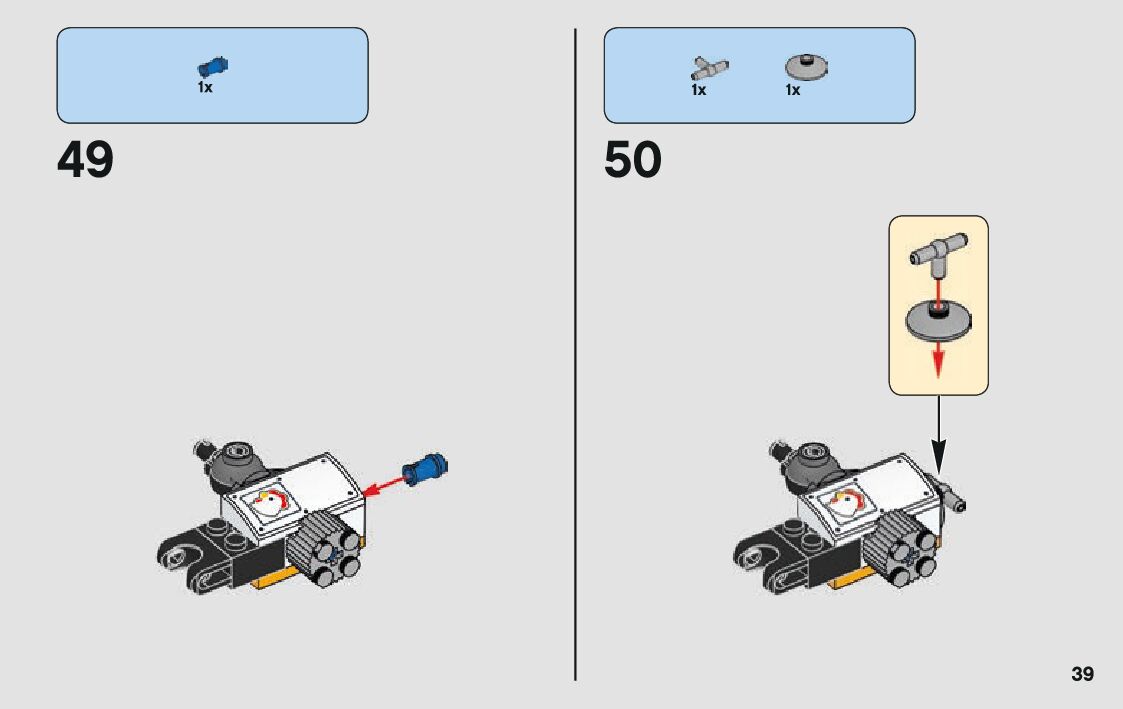 1x

49

1x 1x

50

39